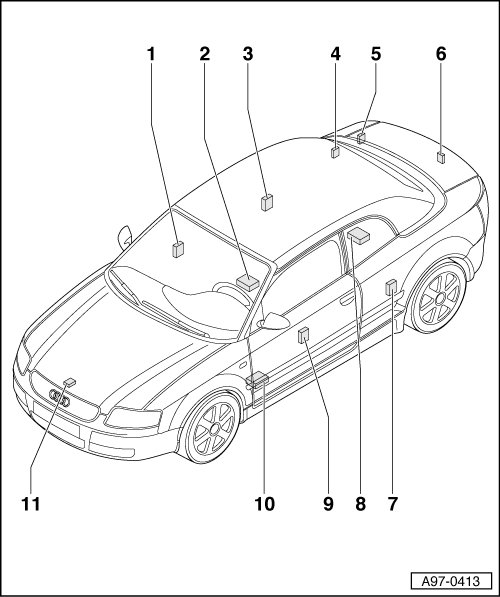 1
2
3
4
5
6
11
10
9
8
7
A97-0413