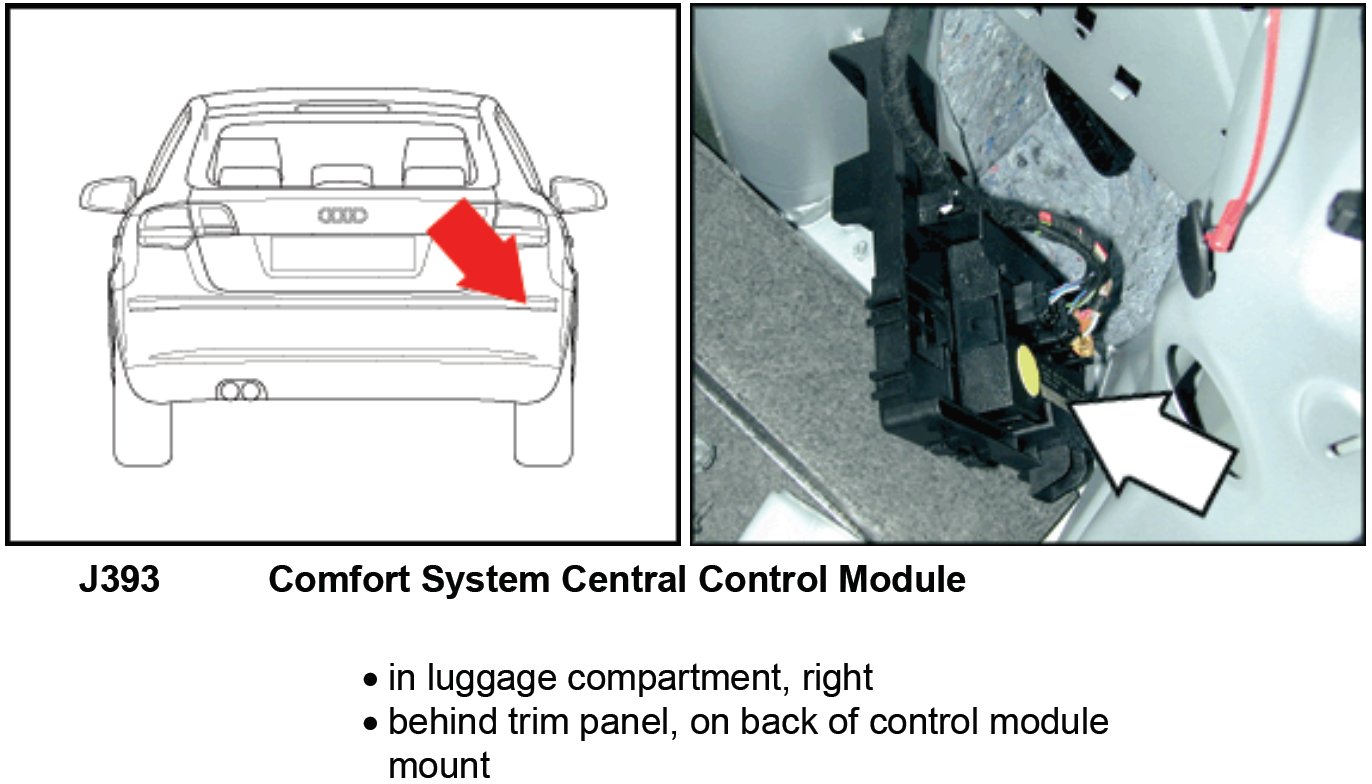 J393 Comfort System Central Control Module

• in luggage compartment, right
• behind trim panel, on back of control module mount