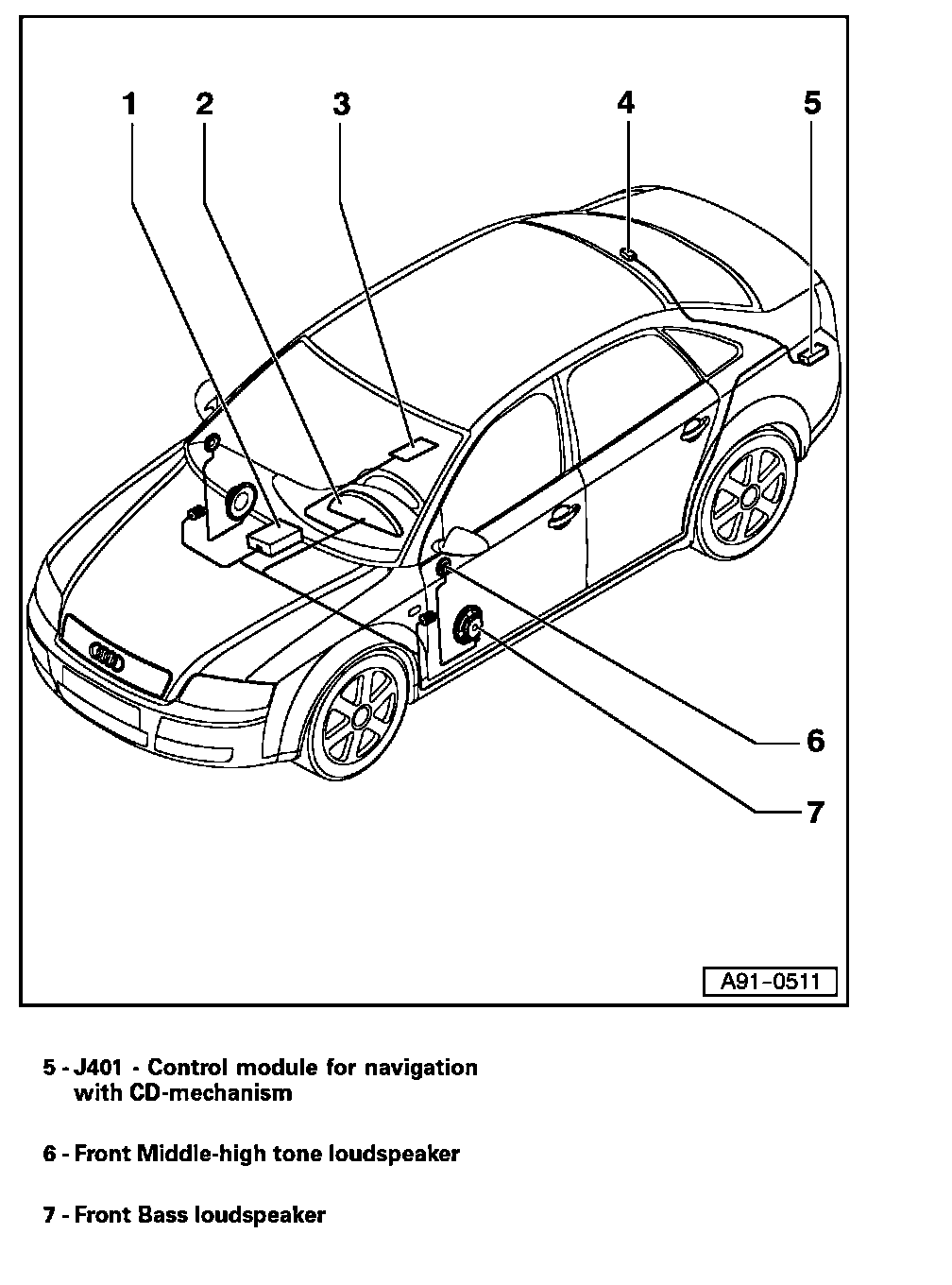 1
2
3
4
5
6
7
A91-0511

5 - J401 - Control module for navigation with CD-mechanism

6 - Front Middle-high tone loudspeaker

7 - Front Bass loudspeaker