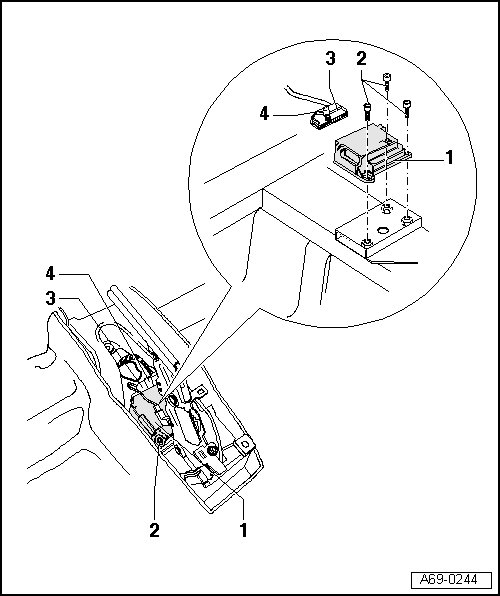 3
2
4
1
4
3
2
1
A69-0244