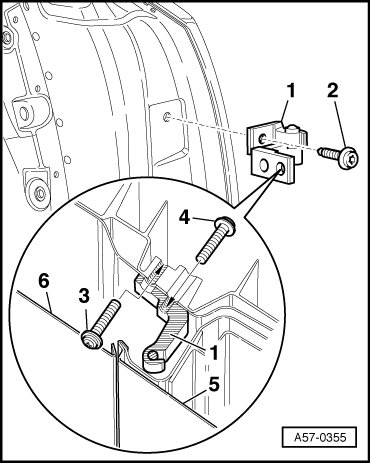 1
2
4
6
3
1
5
A57-0355