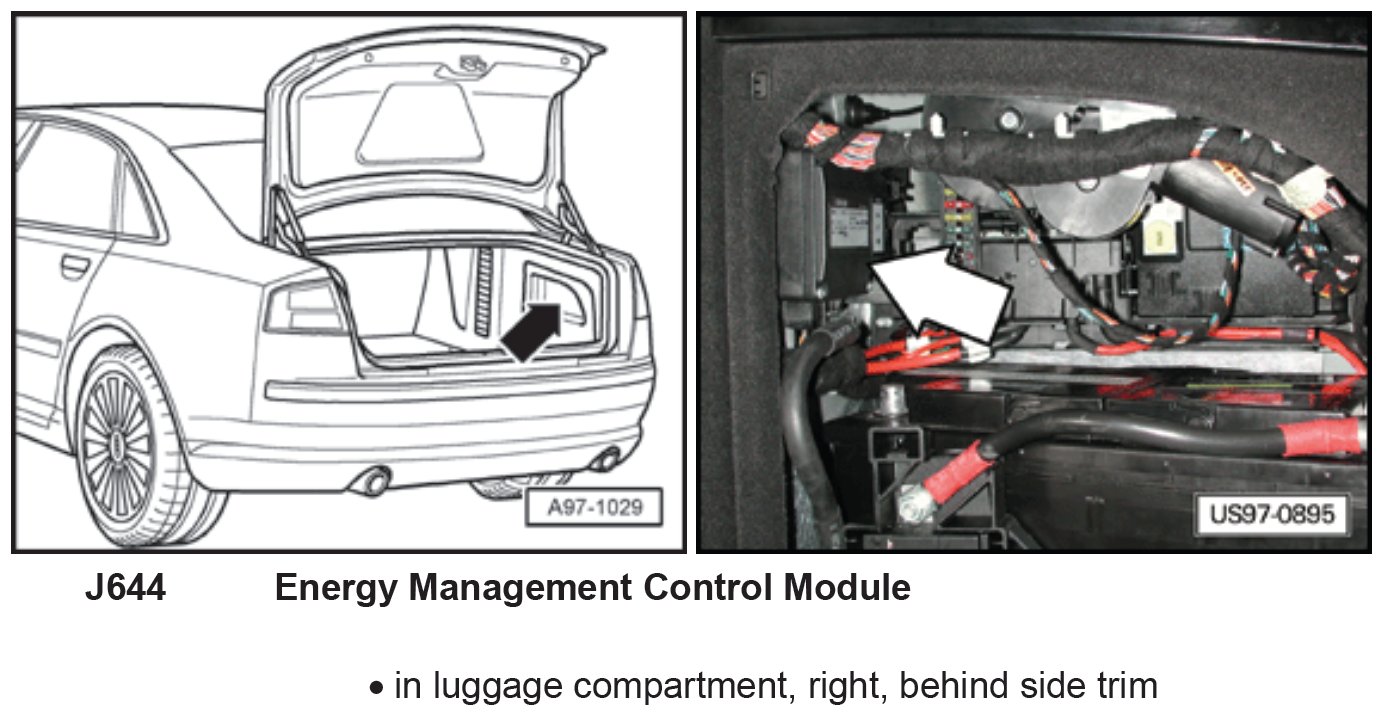 A97-1029

US97-0895

J644 Energy Management Control Module

• in luggage compartment, right, behind side trim