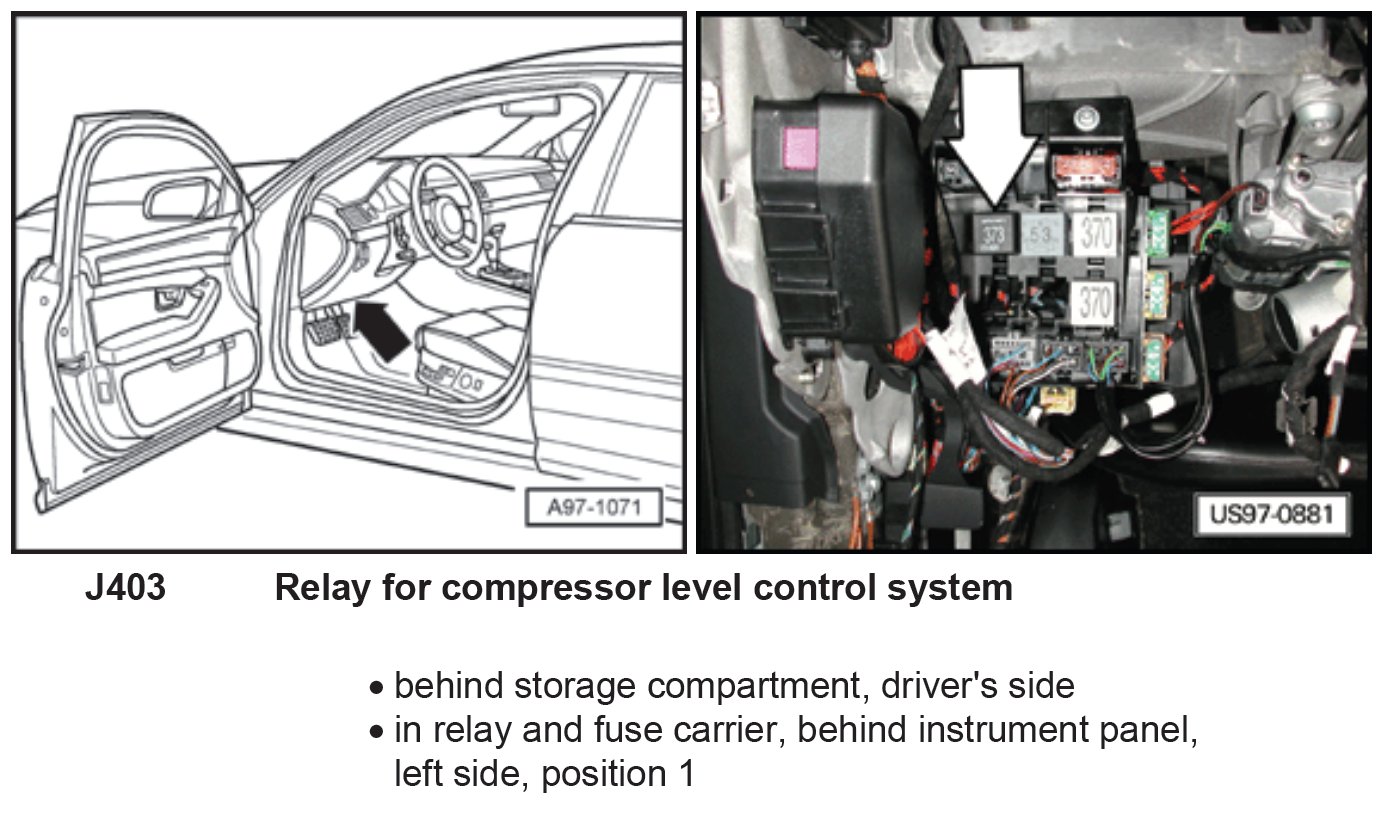 A97-1071

373
53
370
370

US97-0881

J403 Relay for compressor level control system

• behind storage compartment, driver's side
• in relay and fuse carrier, behind instrument panel, left side, position 1