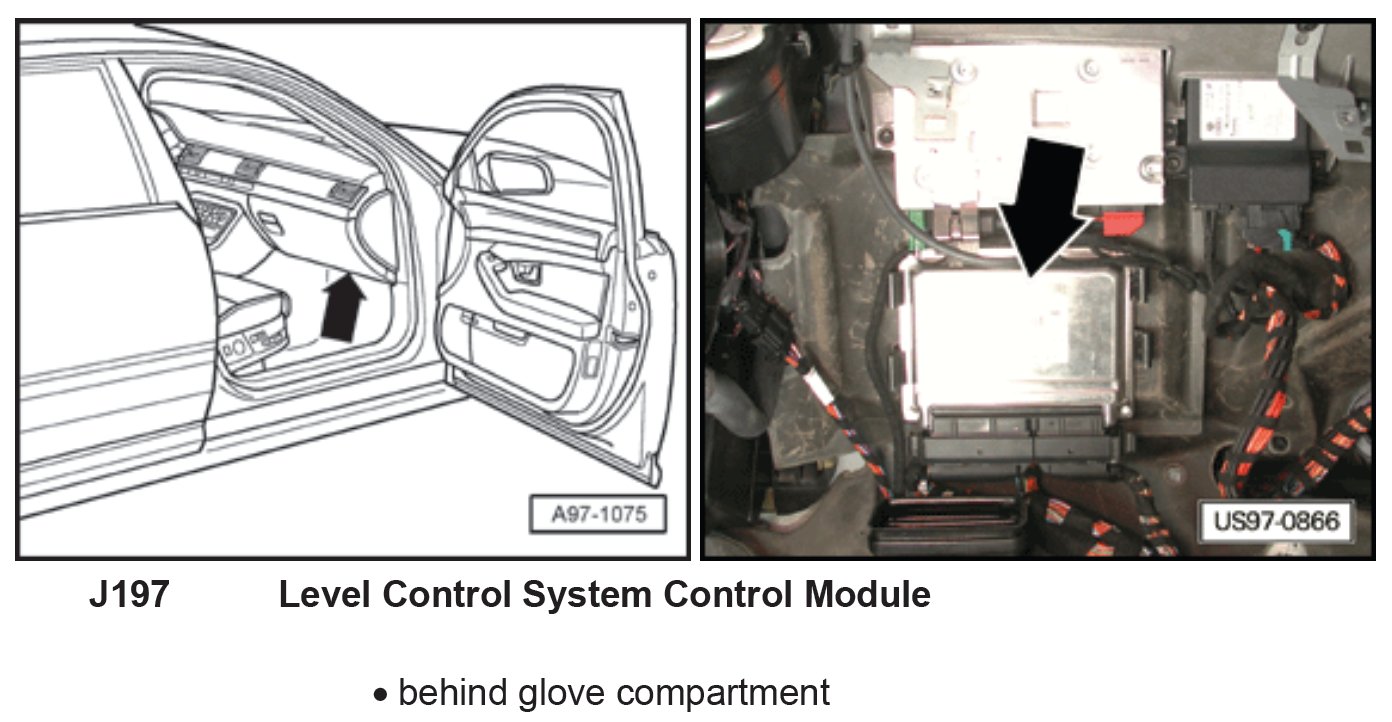 A97-1075

US97-0866

J197 Level Control System Control Module

• behind glove compartment