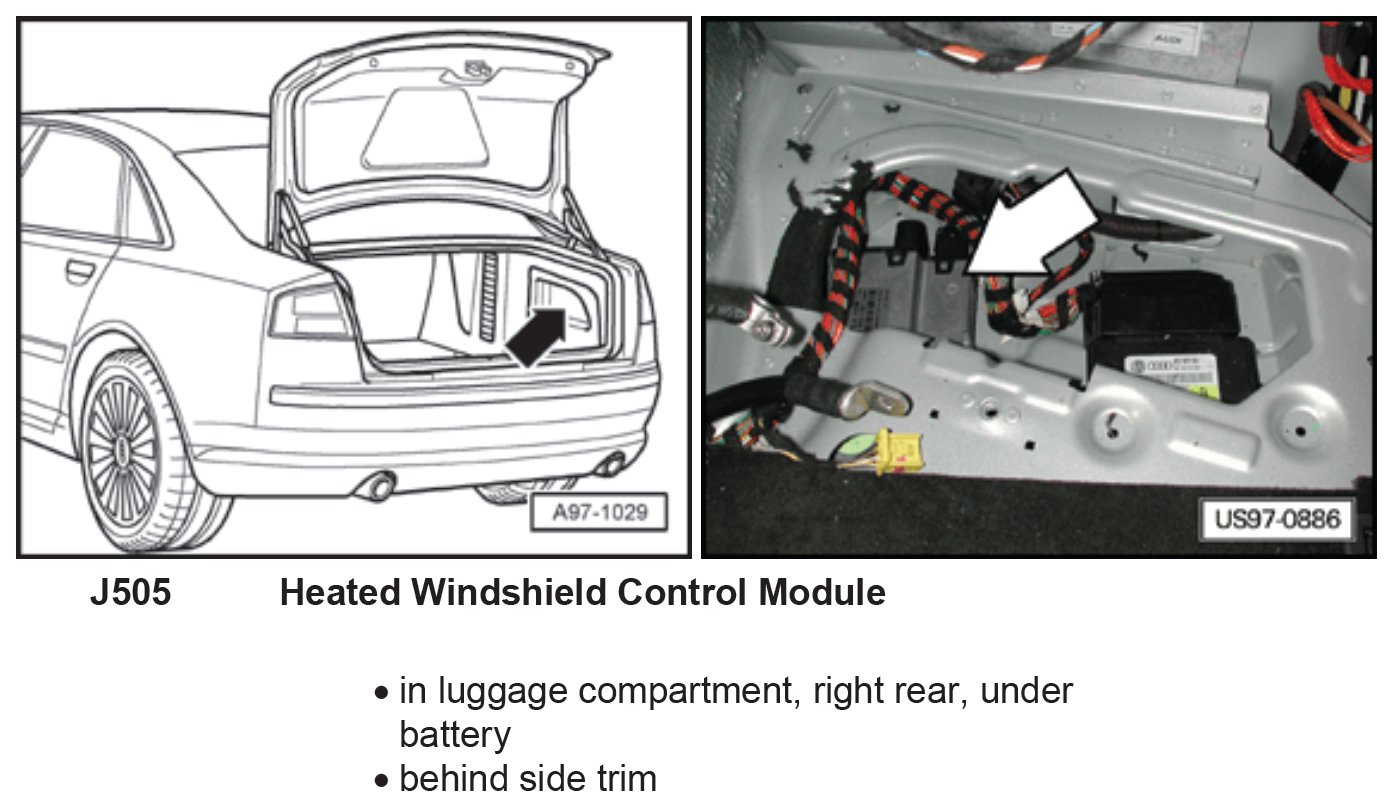 A97-1029

US97-0886

J505 Heated Windshield Control Module

• in luggage compartment, right rear, under battery
• behind side trim