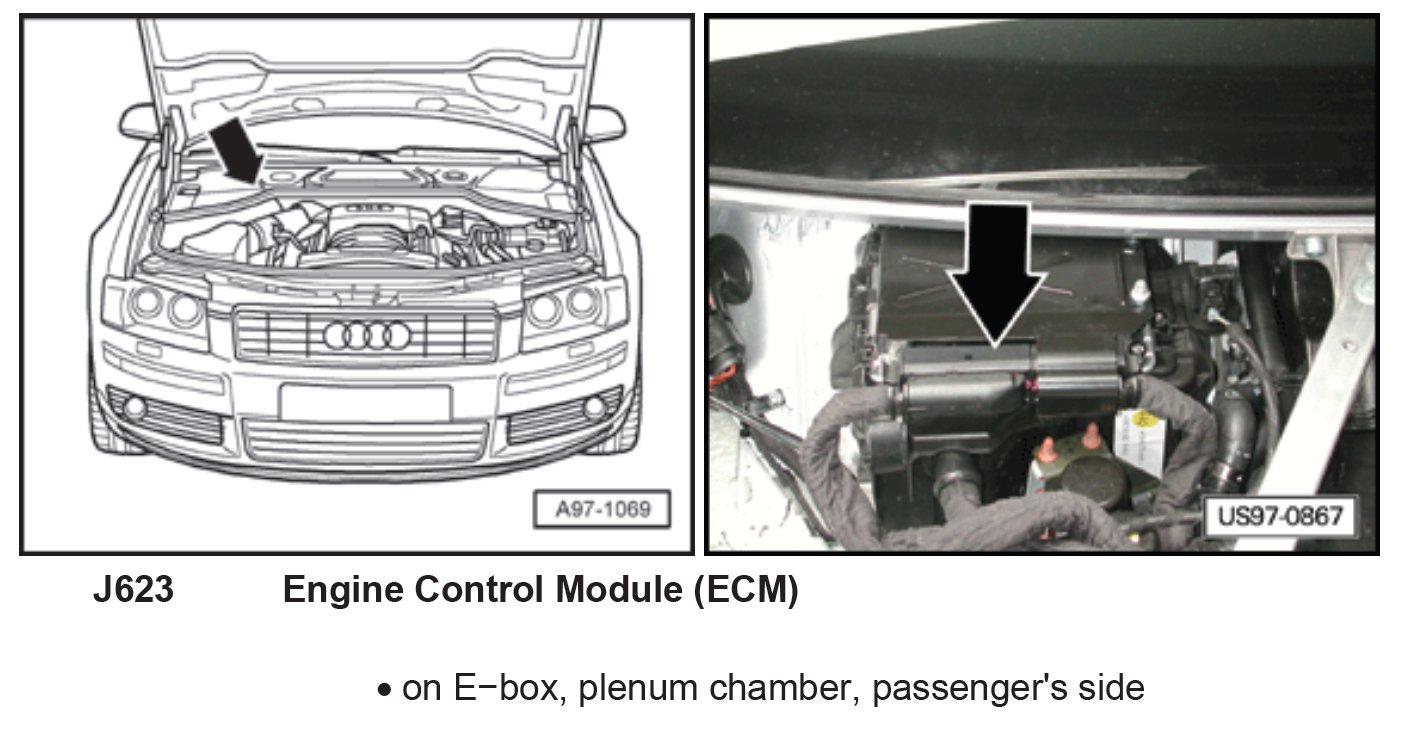 A97-1069

US97-0867

J623 Engine Control Module (ECM)

• on E−box, plenum chamber, passenger's side