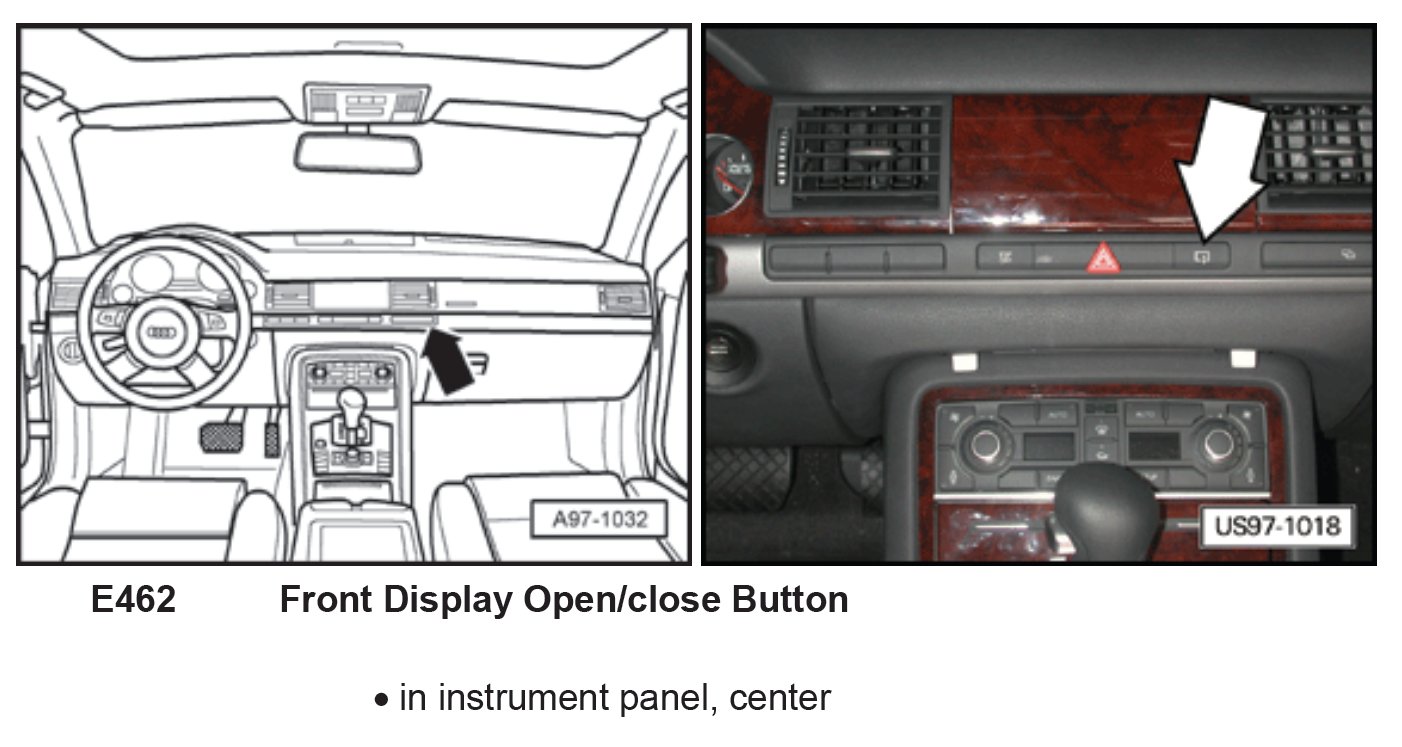 A97-1032

US97-1018

E462 Front Display Open/close Button

• in instrument panel, center