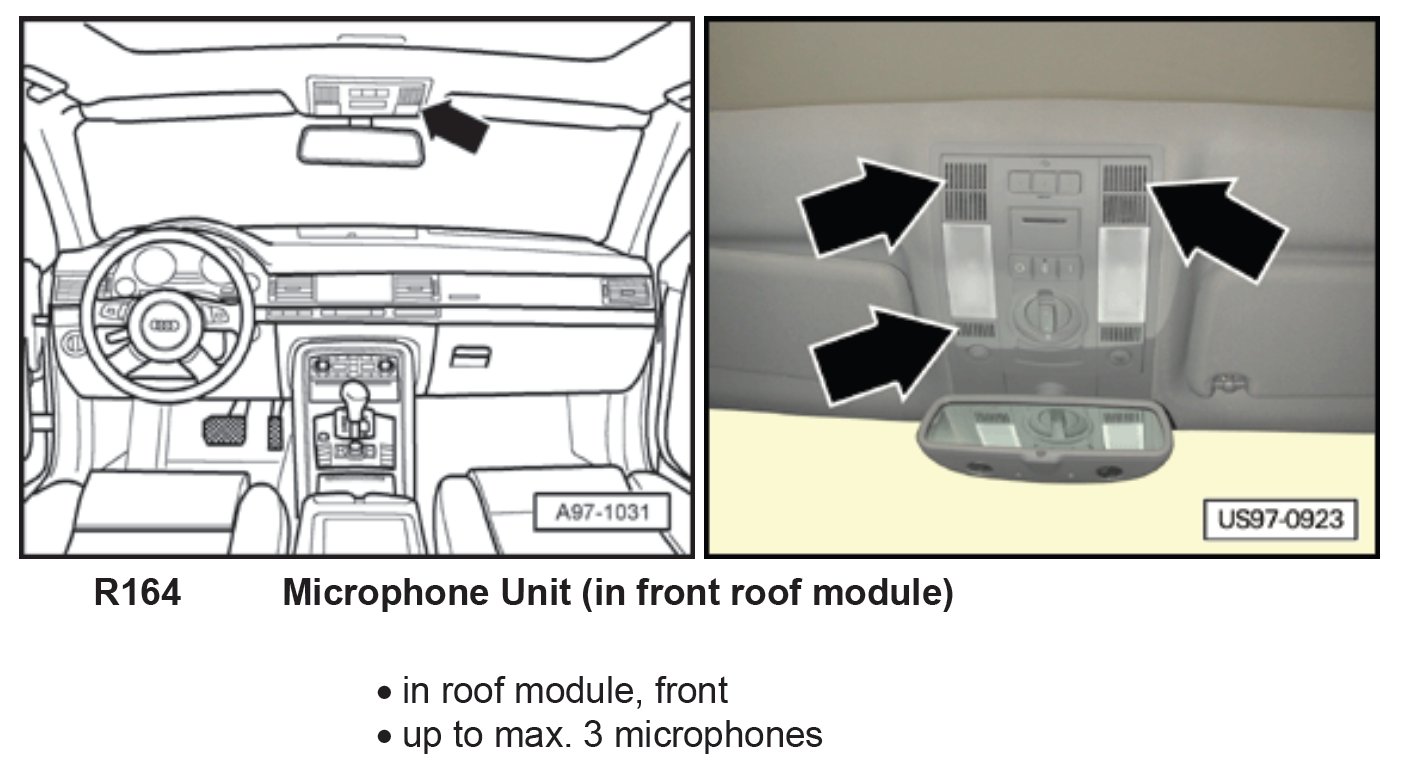 A97-1031

US97-0923

R164 Microphone Unit (in front roof module)

• in roof module, front
• up to max. 3 microphones