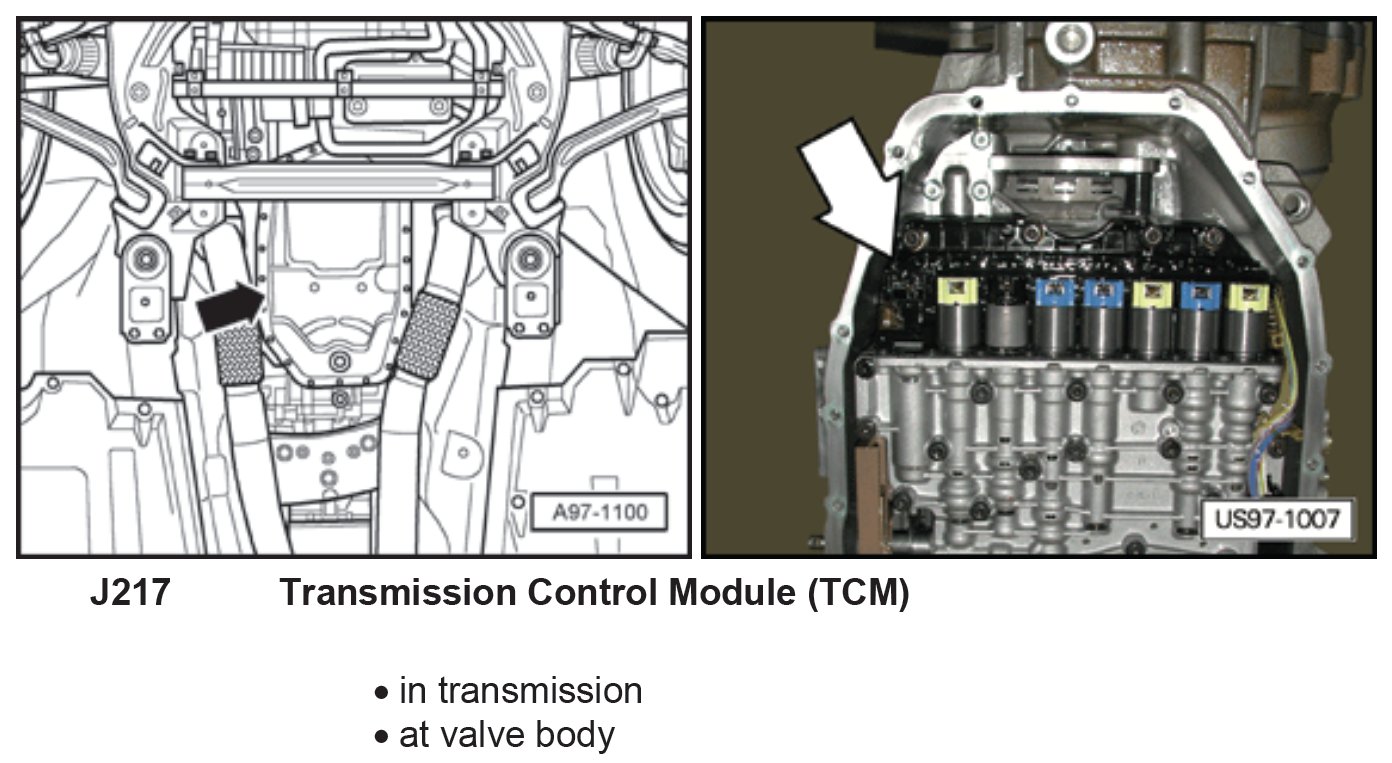 A97-1100

US97-1007

J217 Transmission Control Module (TCM)

• in transmission
• at valve body