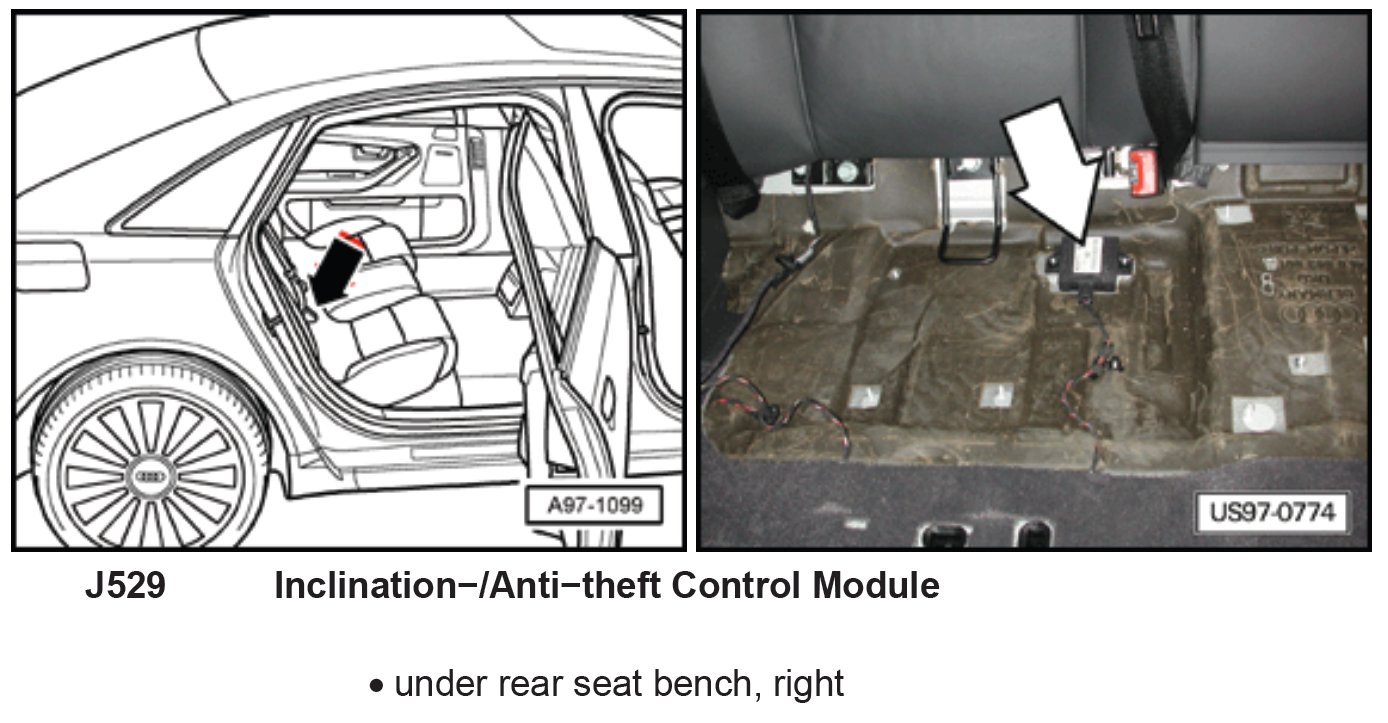 A97-1099

US97-0774

J529 Inclination−/Anti−theft Control Module

• under rear seat bench, right