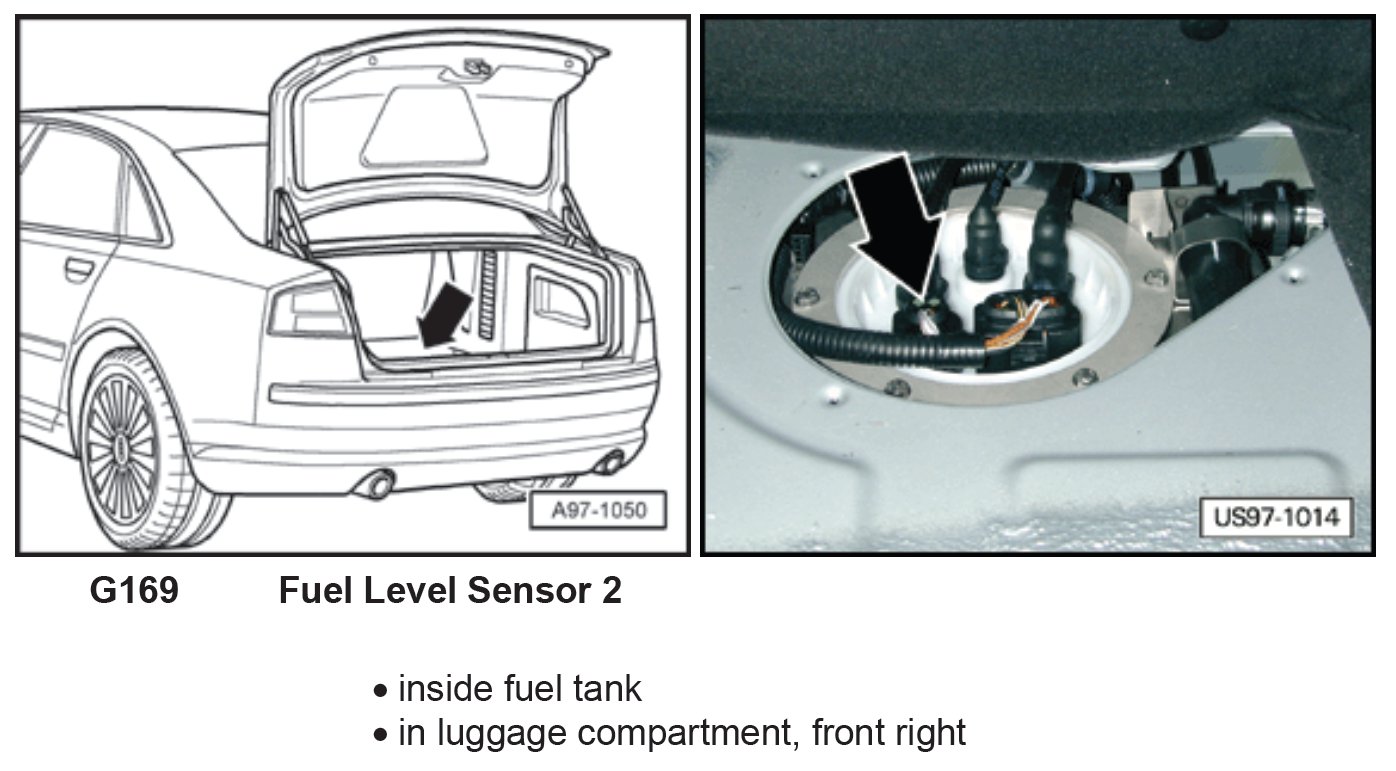 A97-1050

US97-1014

G169 Fuel Level Sensor 2

• inside fuel tank
• in luggage compartment, front right