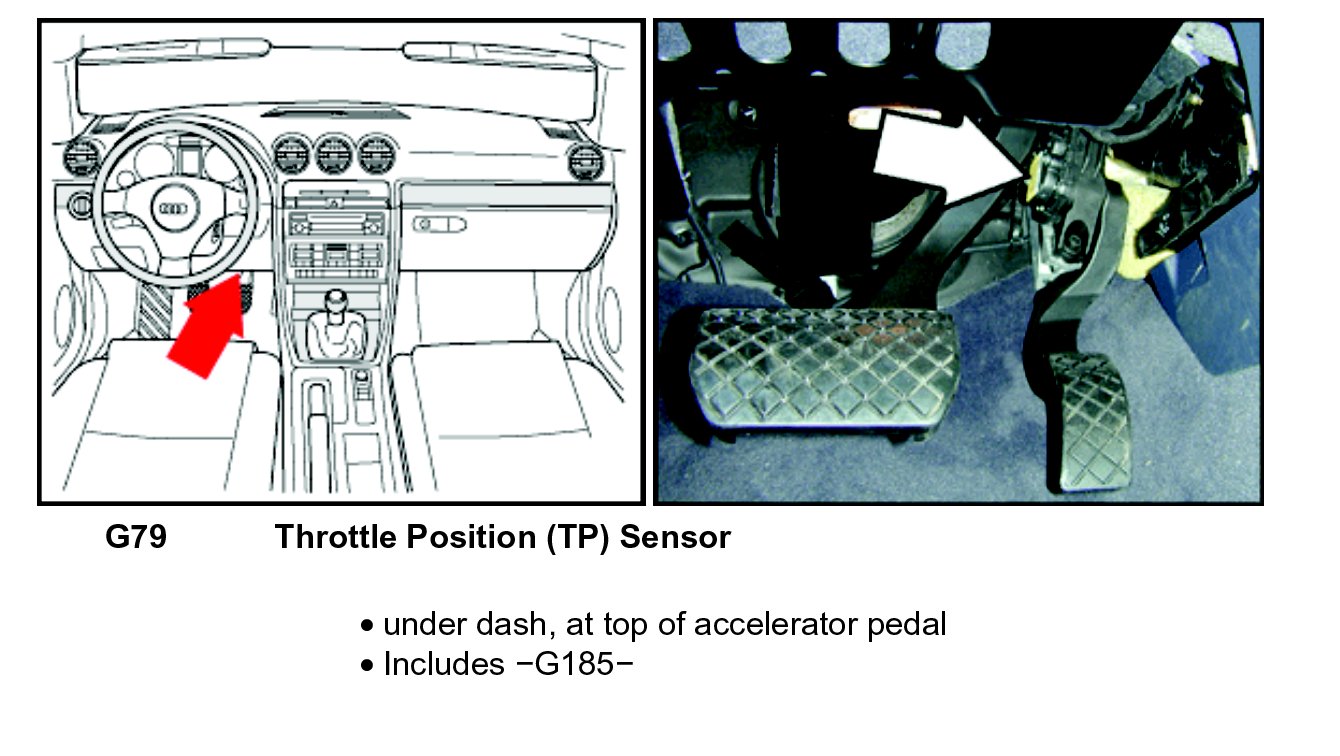 G79 Throttle Position (TP) Sensor

• under dash, at top of accelerator pedal
• Includes −G185−