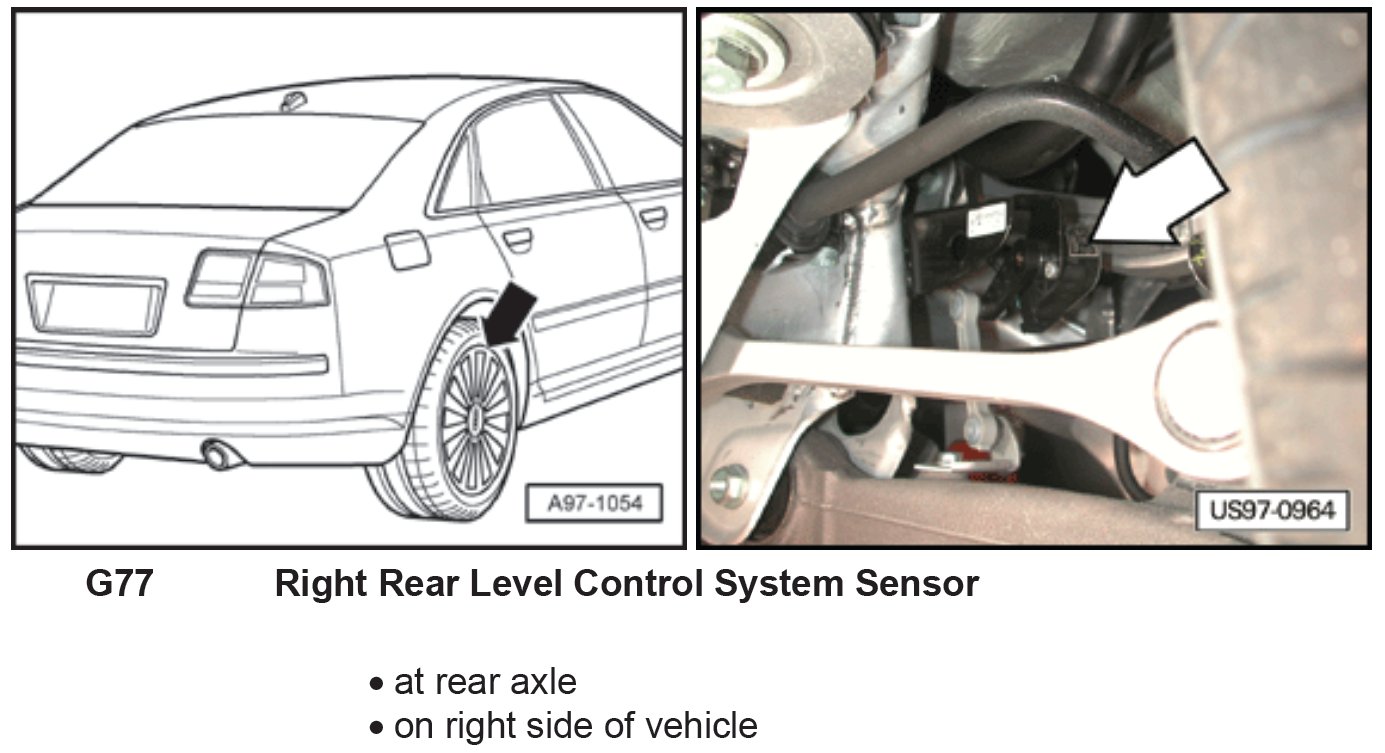 A97-1054

US97-0964

G77 Right Rear Level Control System Sensor

• at rear axle
• on right side of vehicle