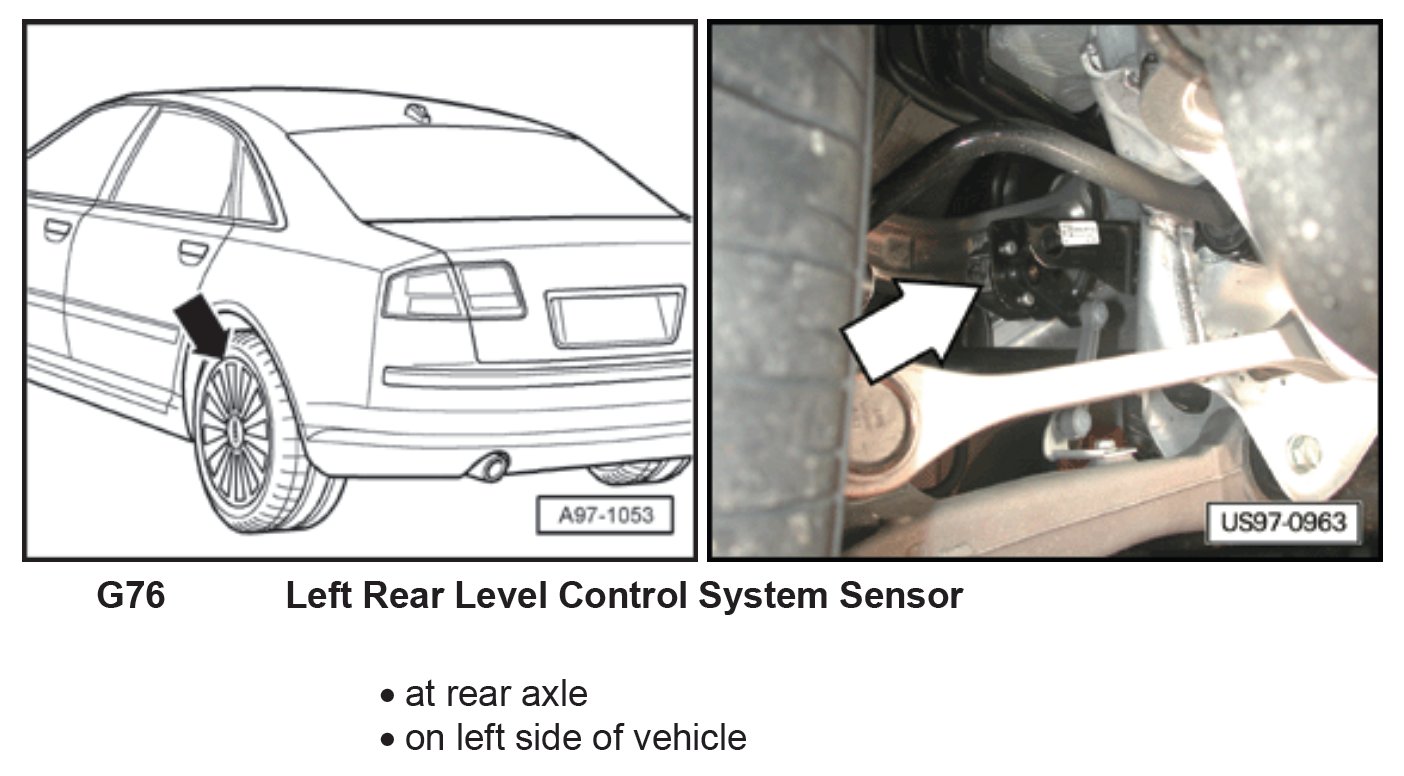 A97-1053

US97-0963

G76 Left Rear Level Control System Sensor

• at rear axle
• on left side of vehicle