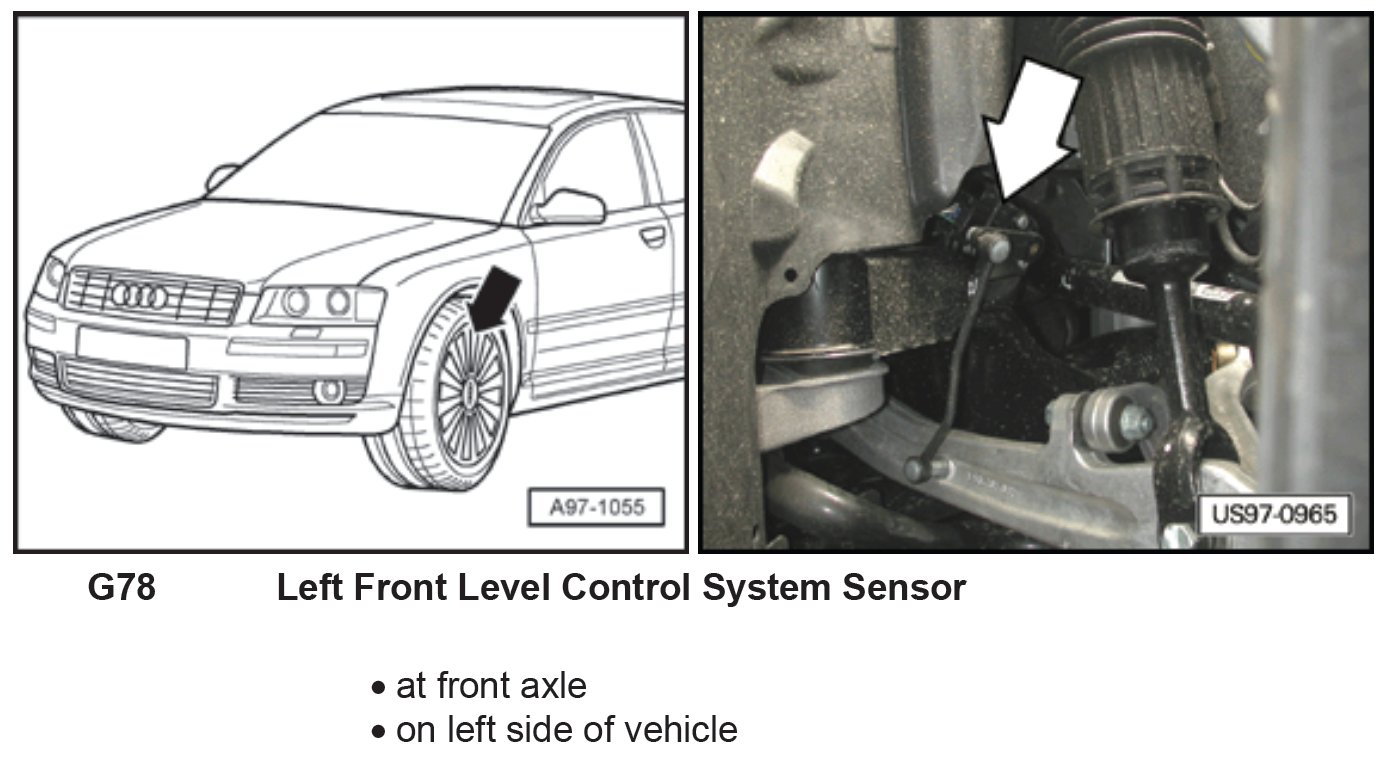 A97-1055

US97-0965

G78 Left Front Level Control System Sensor

• at front axle
• on left side of vehicle