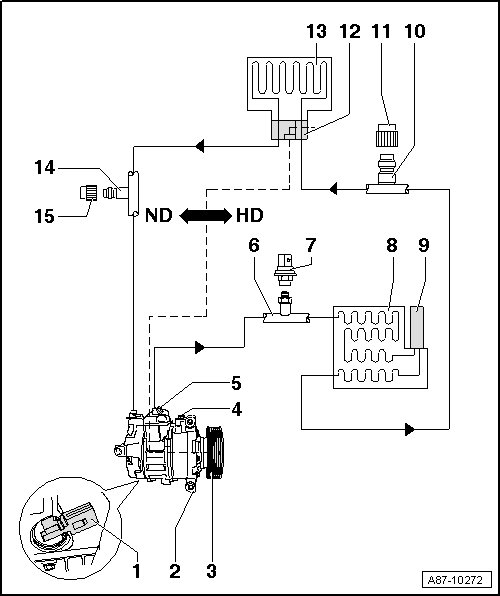 13
12
11
10
14
15
ND
HD
6
7
8
9
5
4
1
2
3
A87-10272