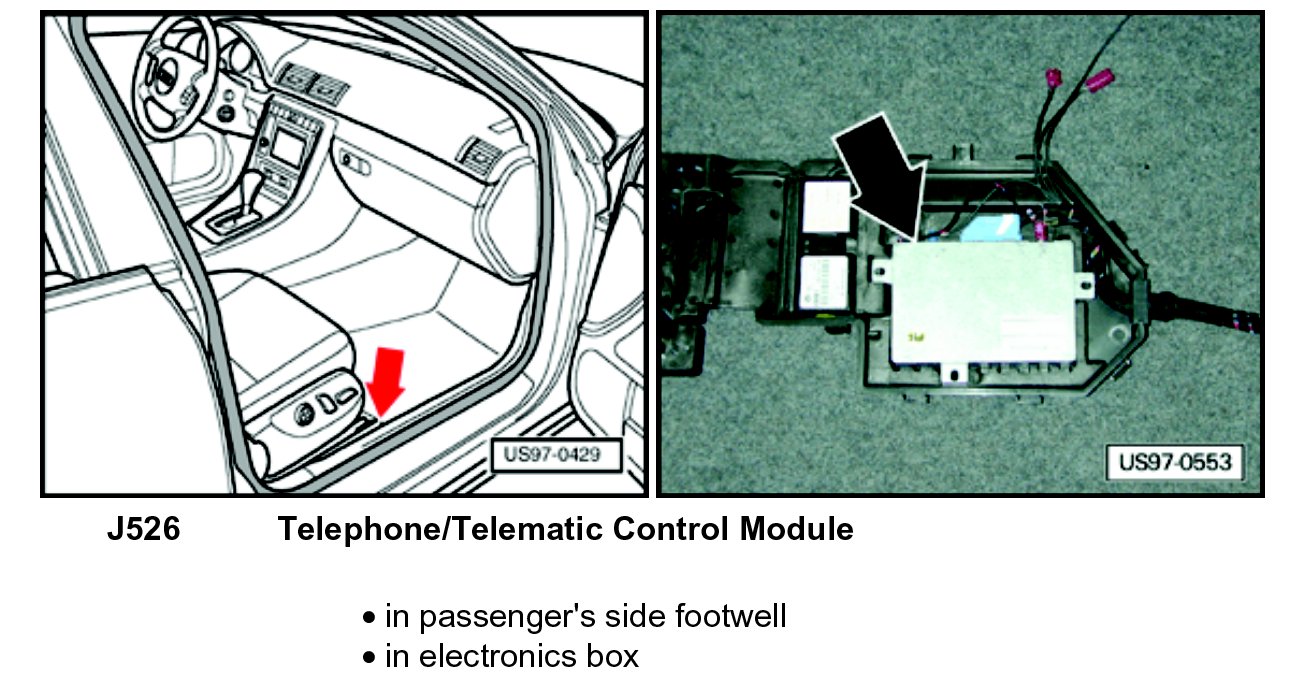 US97-0429

US97-0553

J526 Telephone/Telematic Control Module

• in passenger's side footwell
• in electronics box