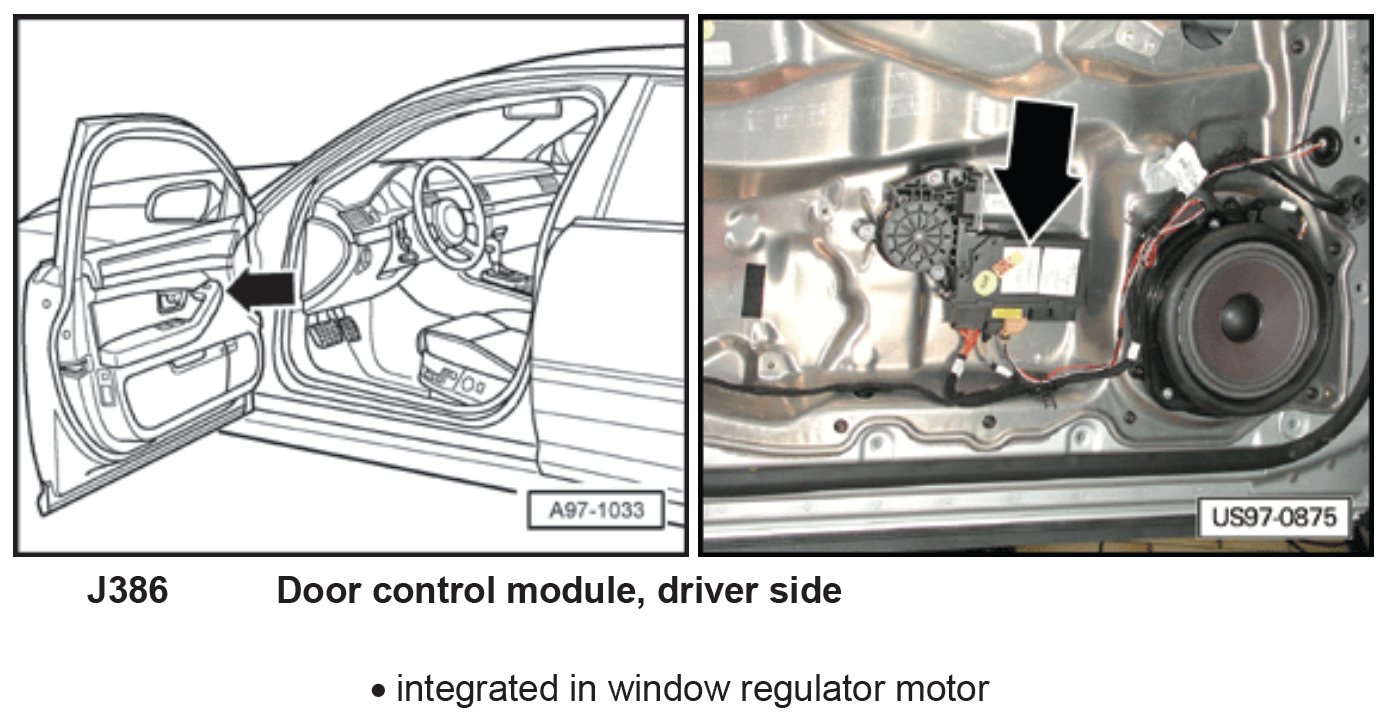 A97-1033

US97-0875

J386 Door control module, driver side

• integrated in window regulator motor