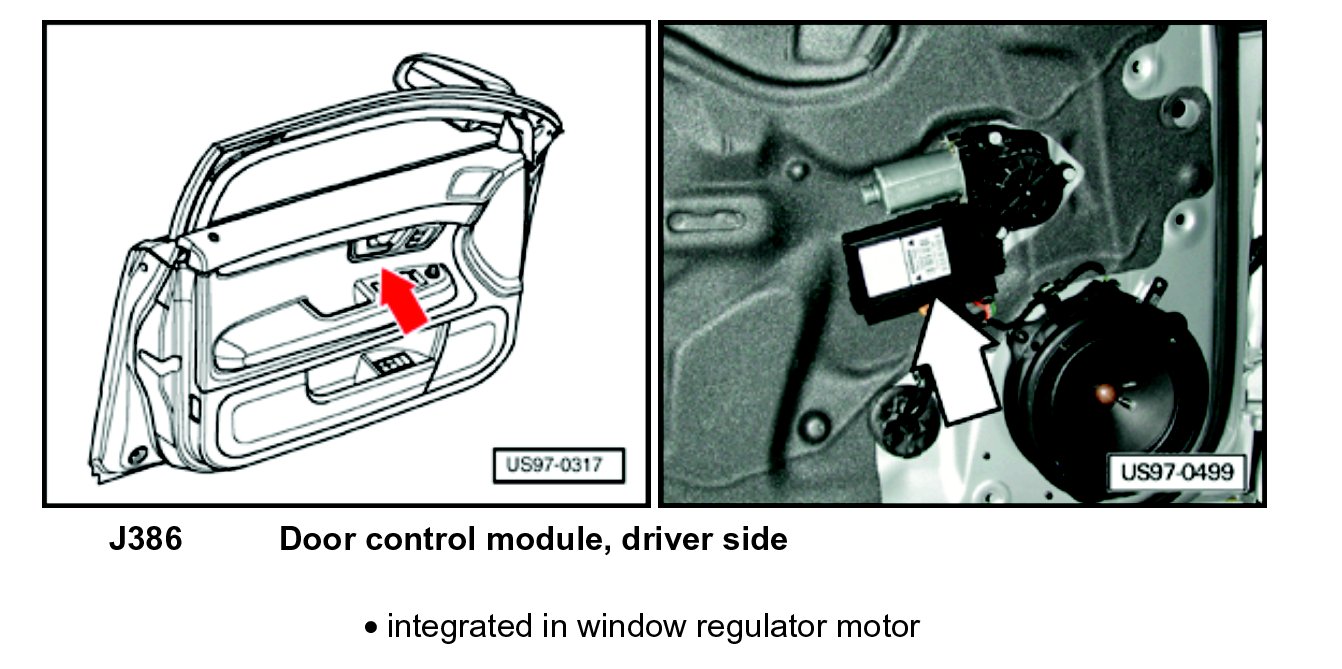 US97-0317

US97-0499

J386 Door control module, driver side

• integrated in window regulator motor