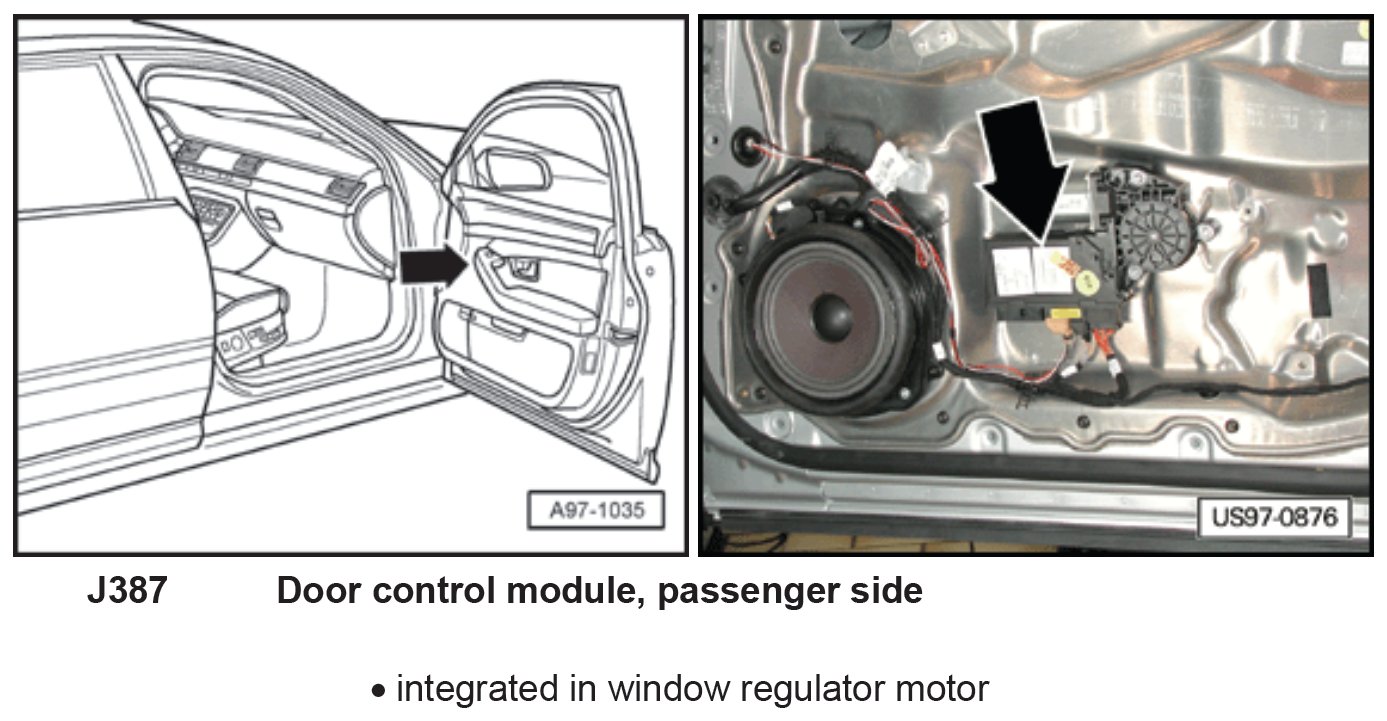 A97-1035

US97-0876

J387 Door control module, passenger side

• integrated in window regulator motor