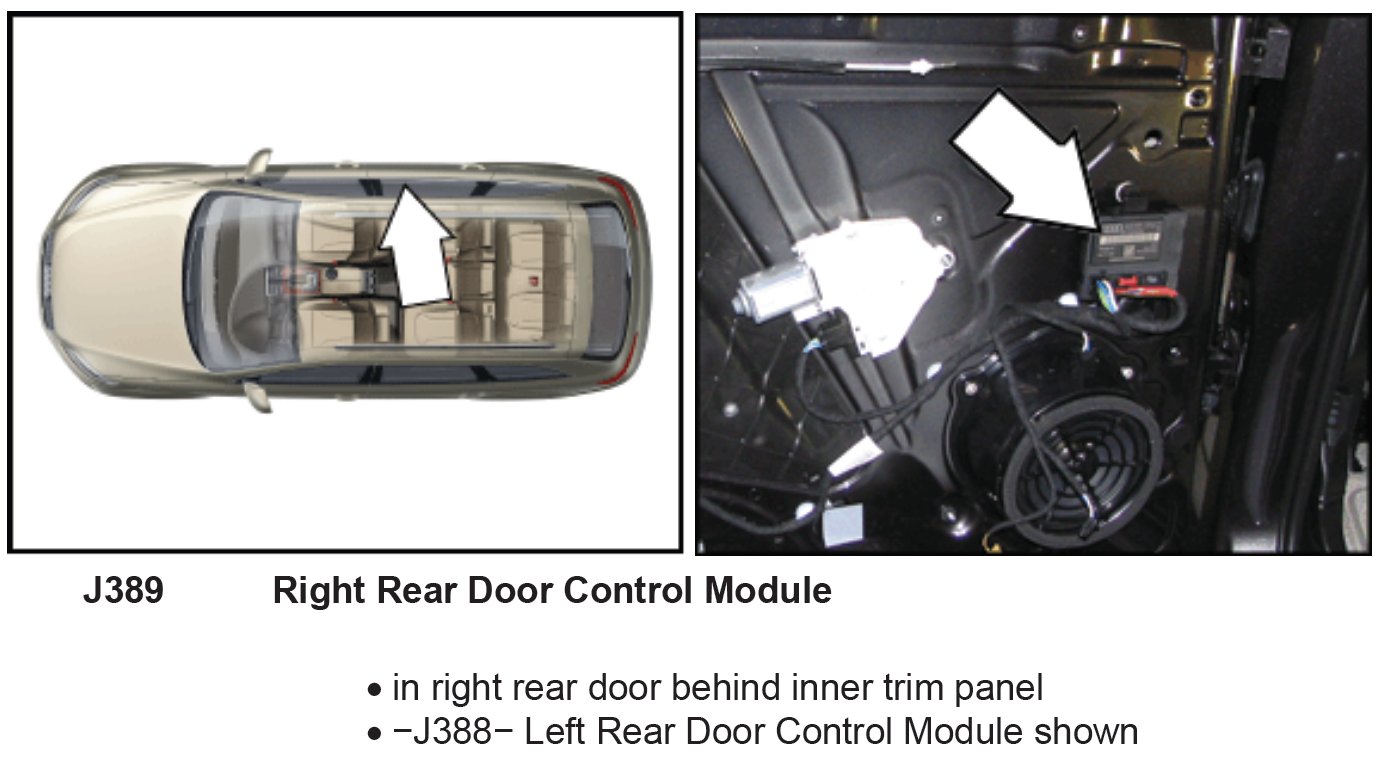 J389 Right Rear Door Control Module

• in right rear door behind inner trim panel
• −J388− Left Rear Door Control Module shown