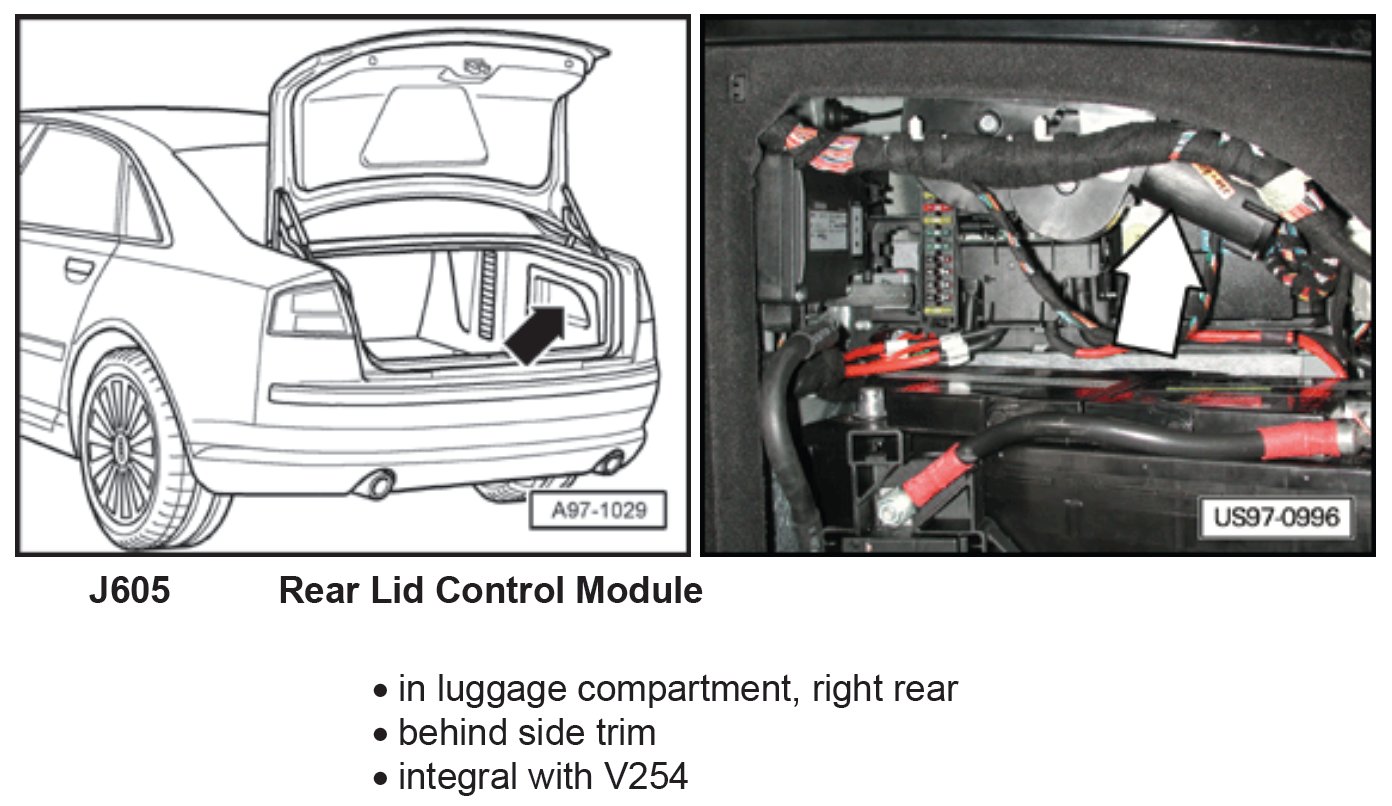 A97-1029

US97-0996

J605 Rear Lid Control Module

• in luggage compartment, right rear
• behind side trim
• integral with V254