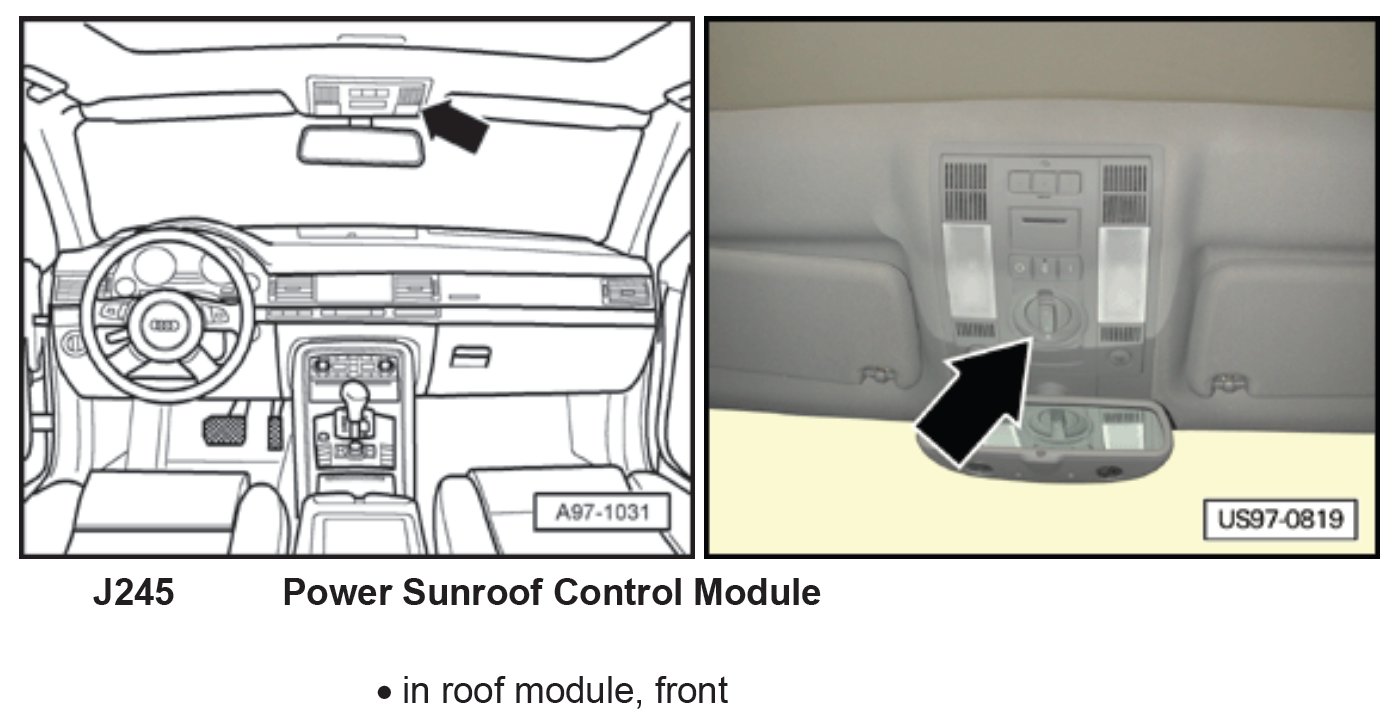 A97-1031

US97-0819

J245 Power Sunroof Control Module

• in roof module, front