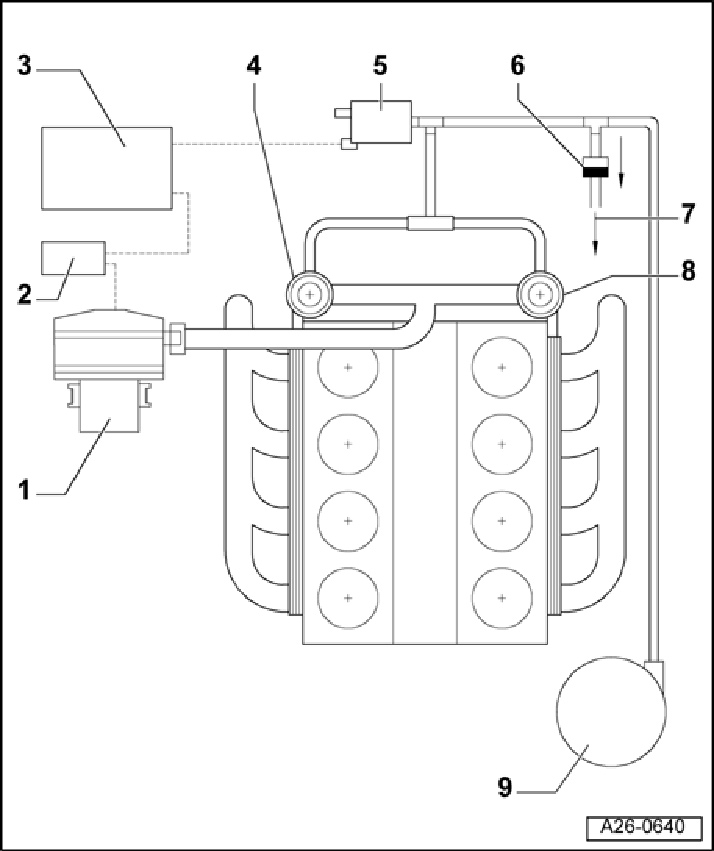 3
4
5
6
7
8
2
1
9
A26-0640