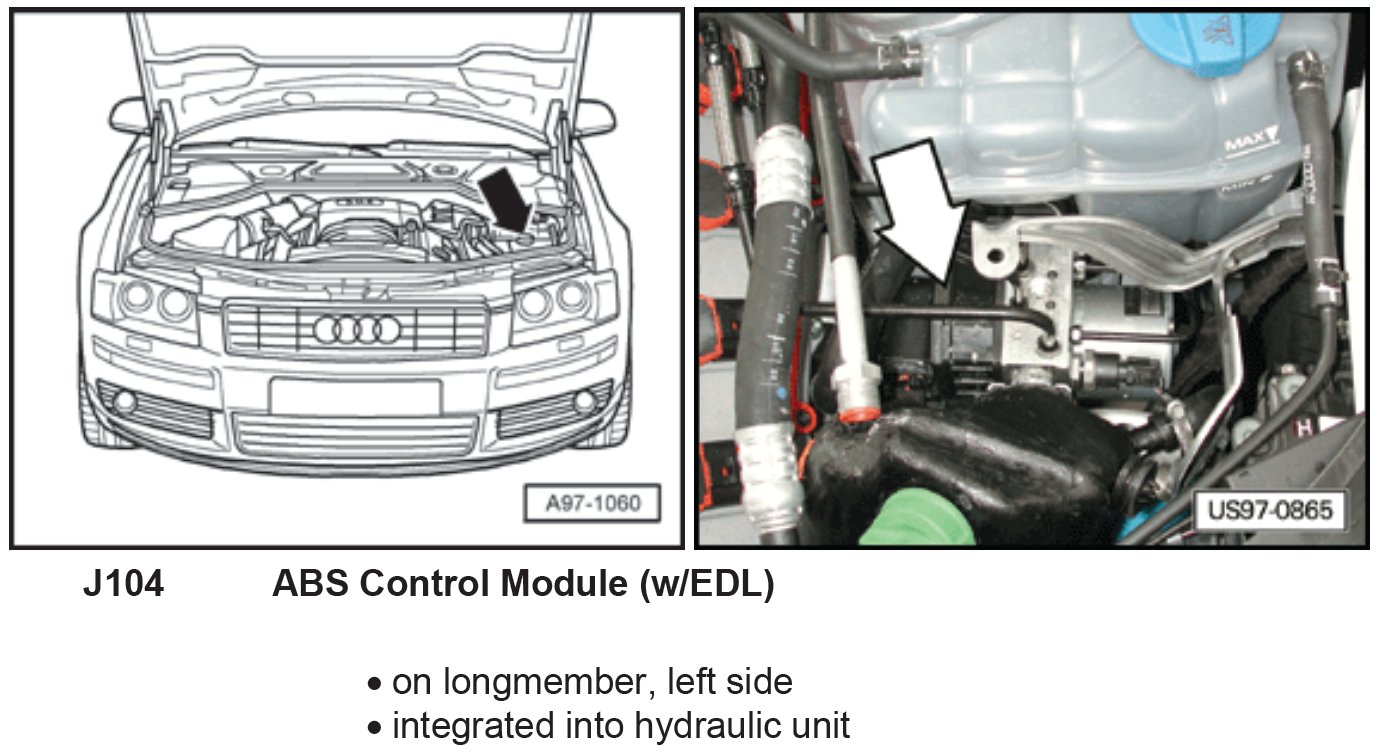 A97-1060

MAX

US97-0865

J104 ABS Control Module (w/EDL)

• on longmember, left side
• integrated into hydraulic unit