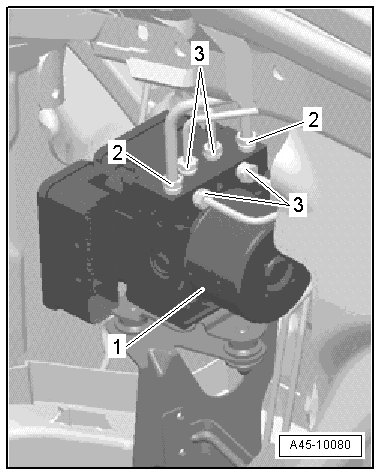 3
2
2
3
1
A45-10080