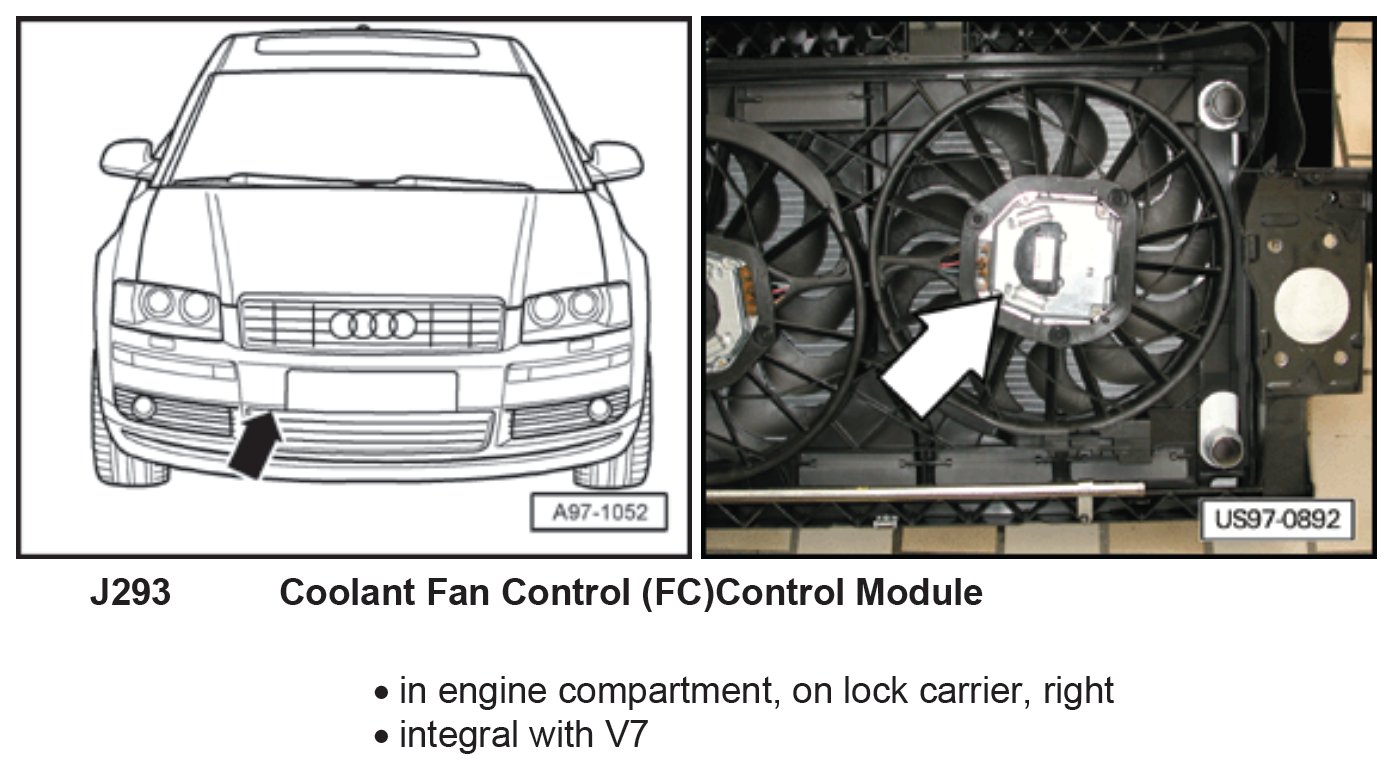 A97-1052

US97-0892

J293 Coolant Fan Control (FC)Control Module

• in engine compartment, on lock carrier, right
• integral with V7