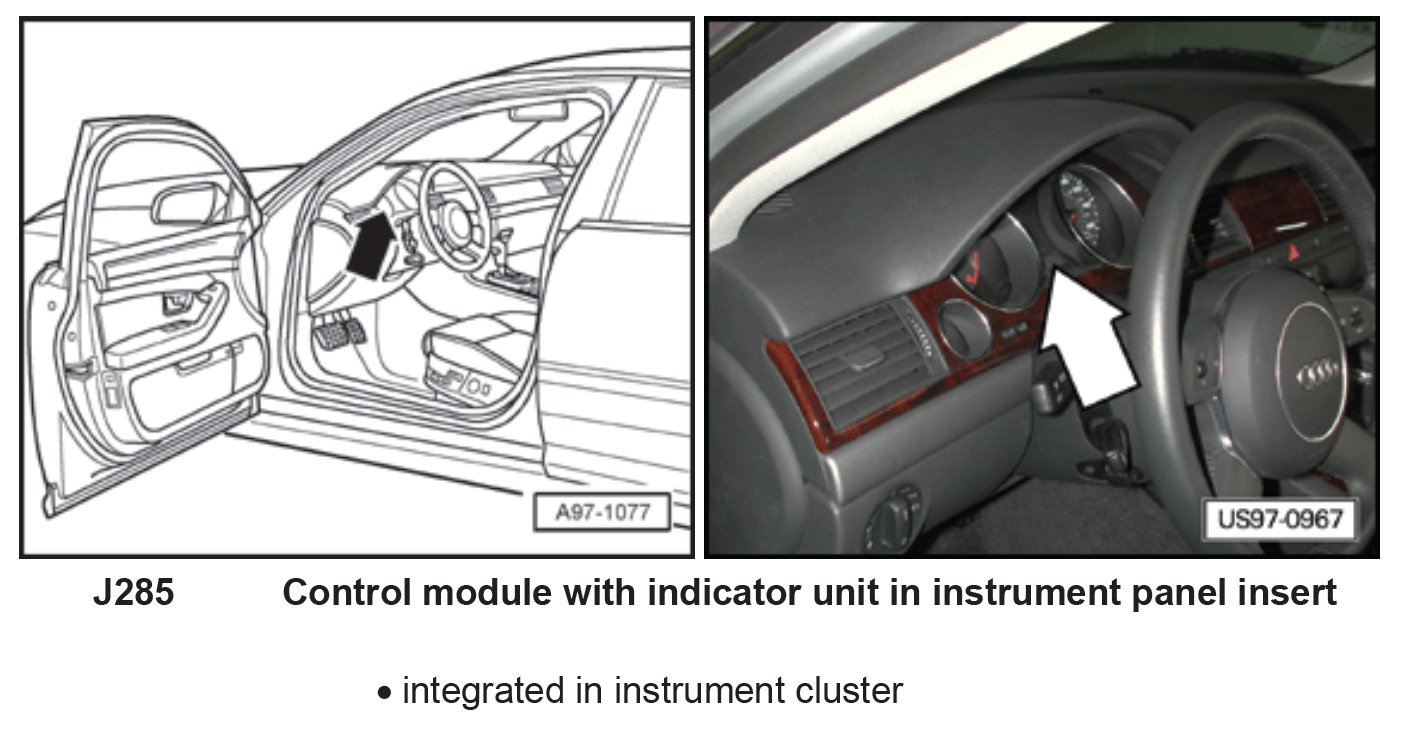 A97-1077

US97-0967

J285 Control module with indicator unit in instrument panel insert

• integrated in instrument cluster