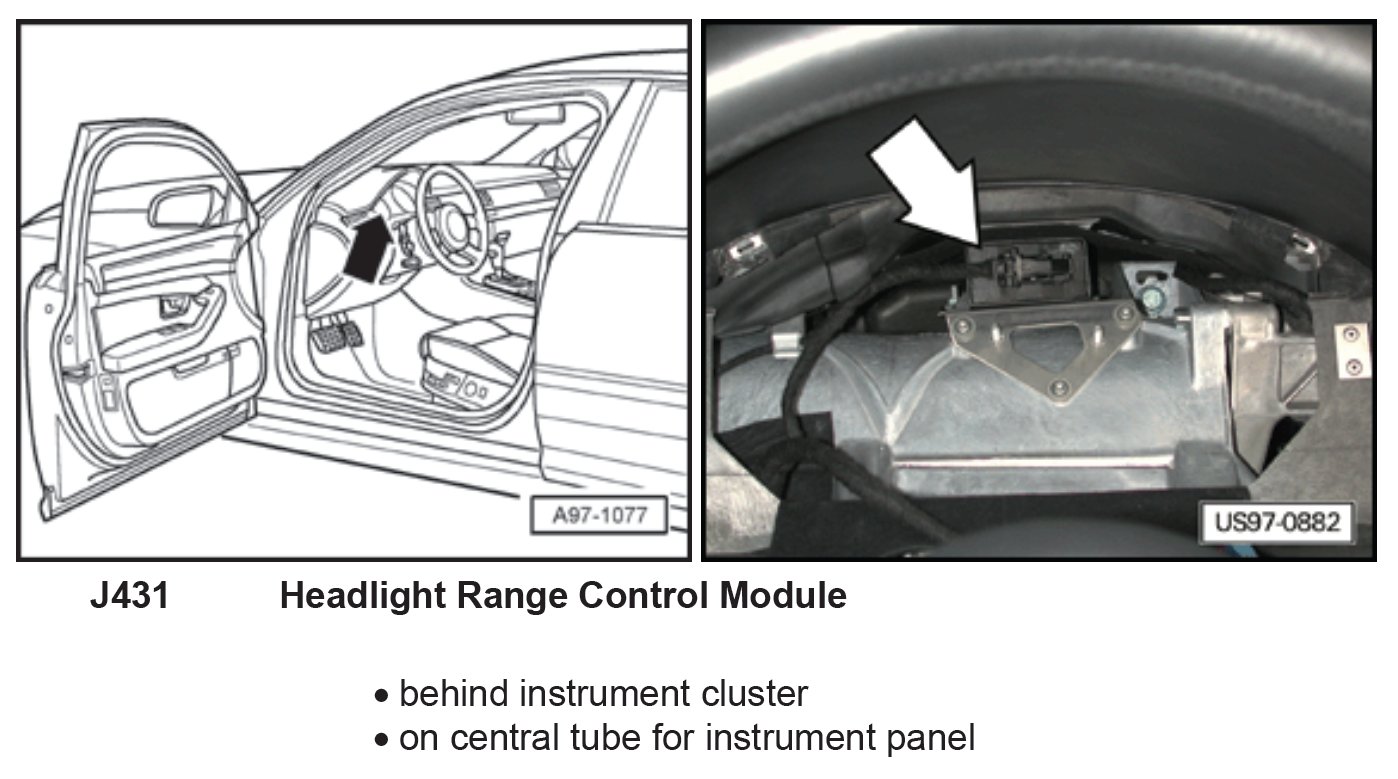 A97-1077

US97-0882

J431 Headlight Range Control Module

• behind instrument cluster
• on central tube for instrument panel