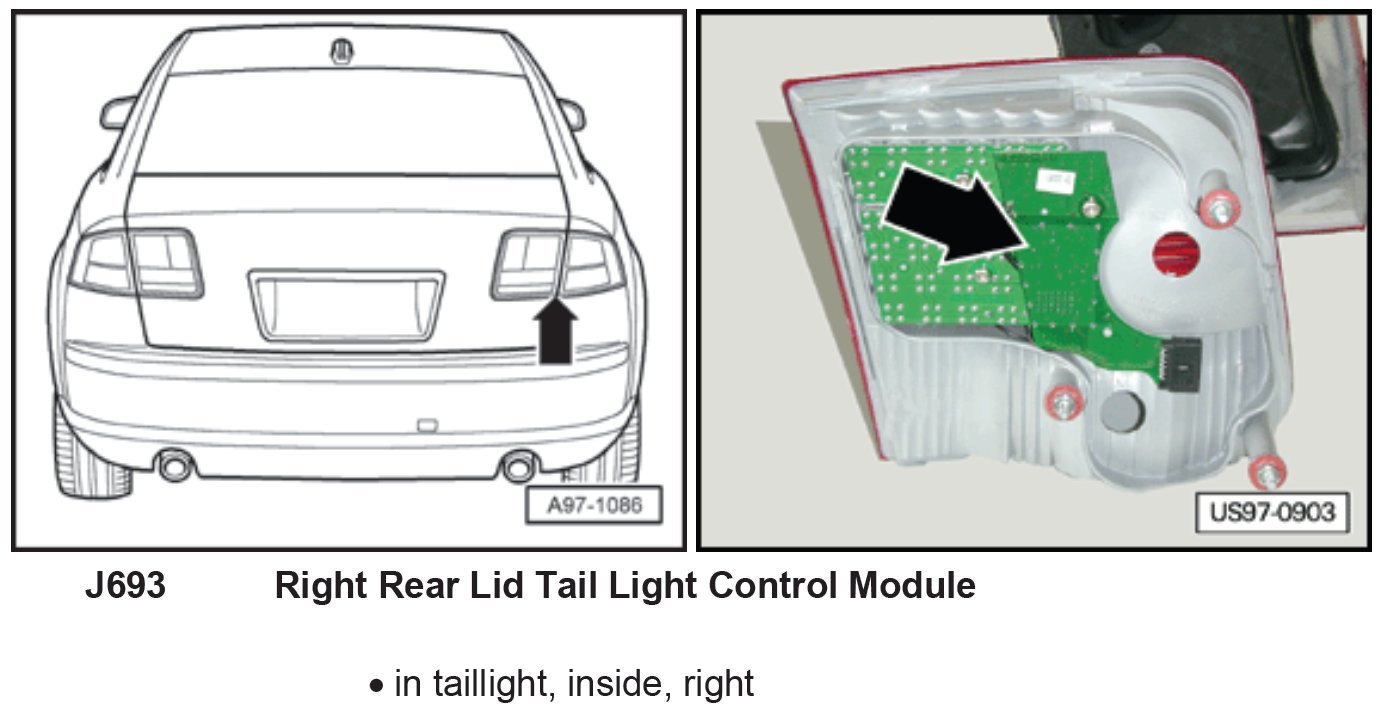 A97-1086

US97-0903

J693 Right Rear Lid Tail Light Control Module

• in taillight, inside, right