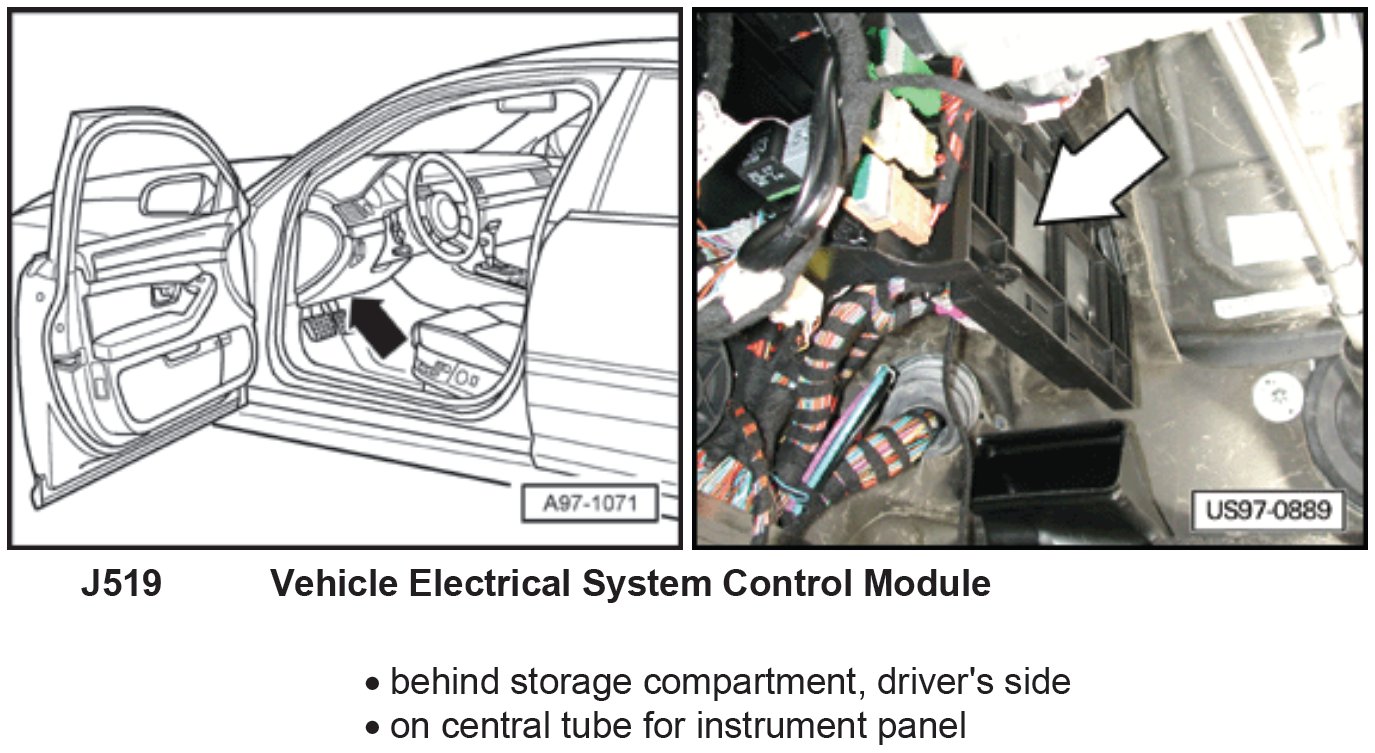 A97-1071

US97-0889

J519 Vehicle Electrical System Control Module

• behind storage compartment, driver's side
• on central tube for instrument panel