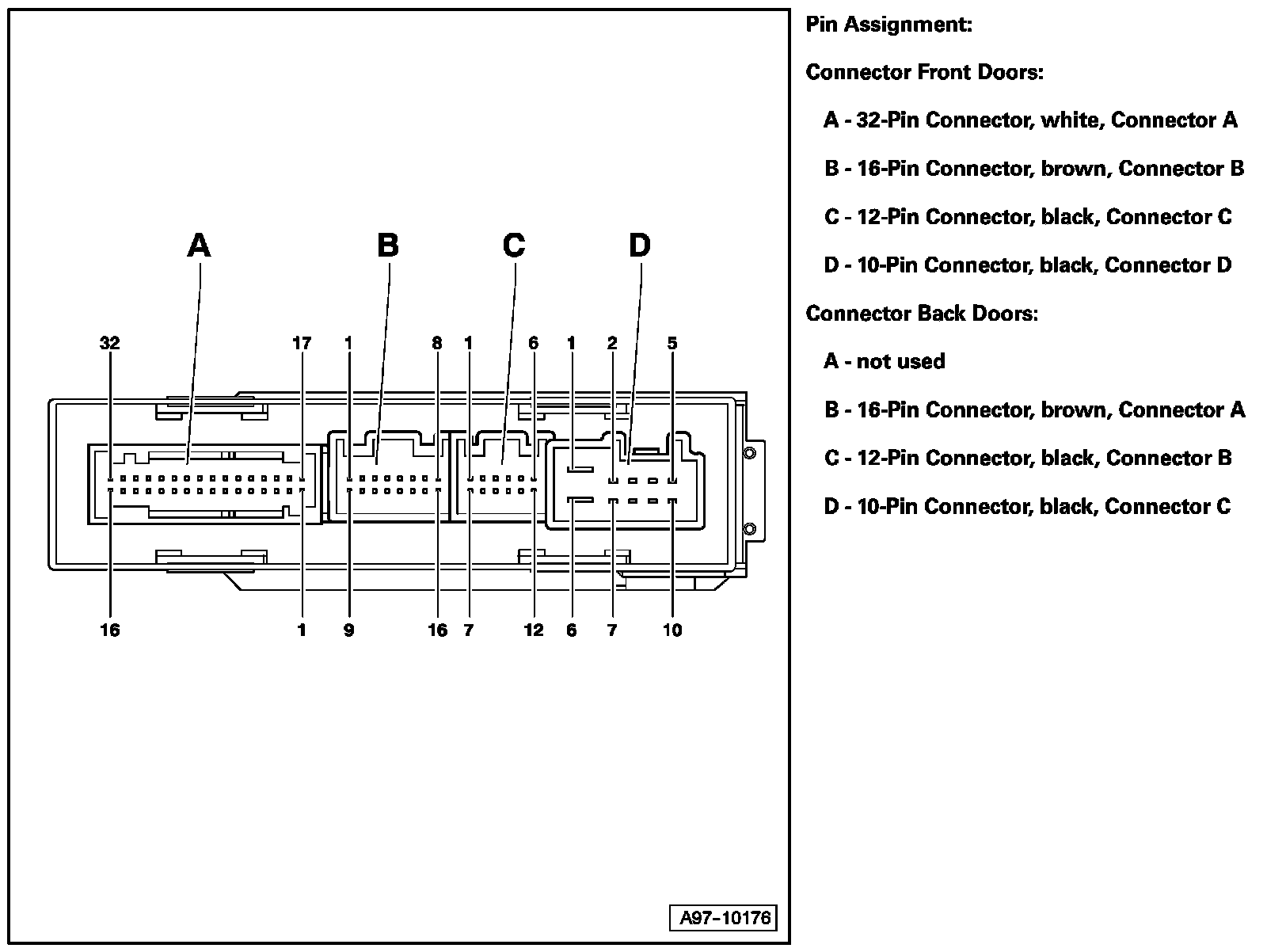 A
B
C
D

32 17 1 8 1 6 1 2 5

16 1 9 16 7 12 6 7 10

A97-10176

Pin Assignment:

Connector Front Doors:

A - 32-Pin Connector, white, Connector A

B - 16-Pin Connector, brown, Connector B

C - 12-Pin Connector, black, Connector C

D - 10-Pin Connector, black, Connector D

Connector Back Doors:

A - not used

B - 16-Pin Connector, brown, Connector A

C - 12-Pin Connector, black, Connector B

D - 10-Pin Connector, black, Connector C