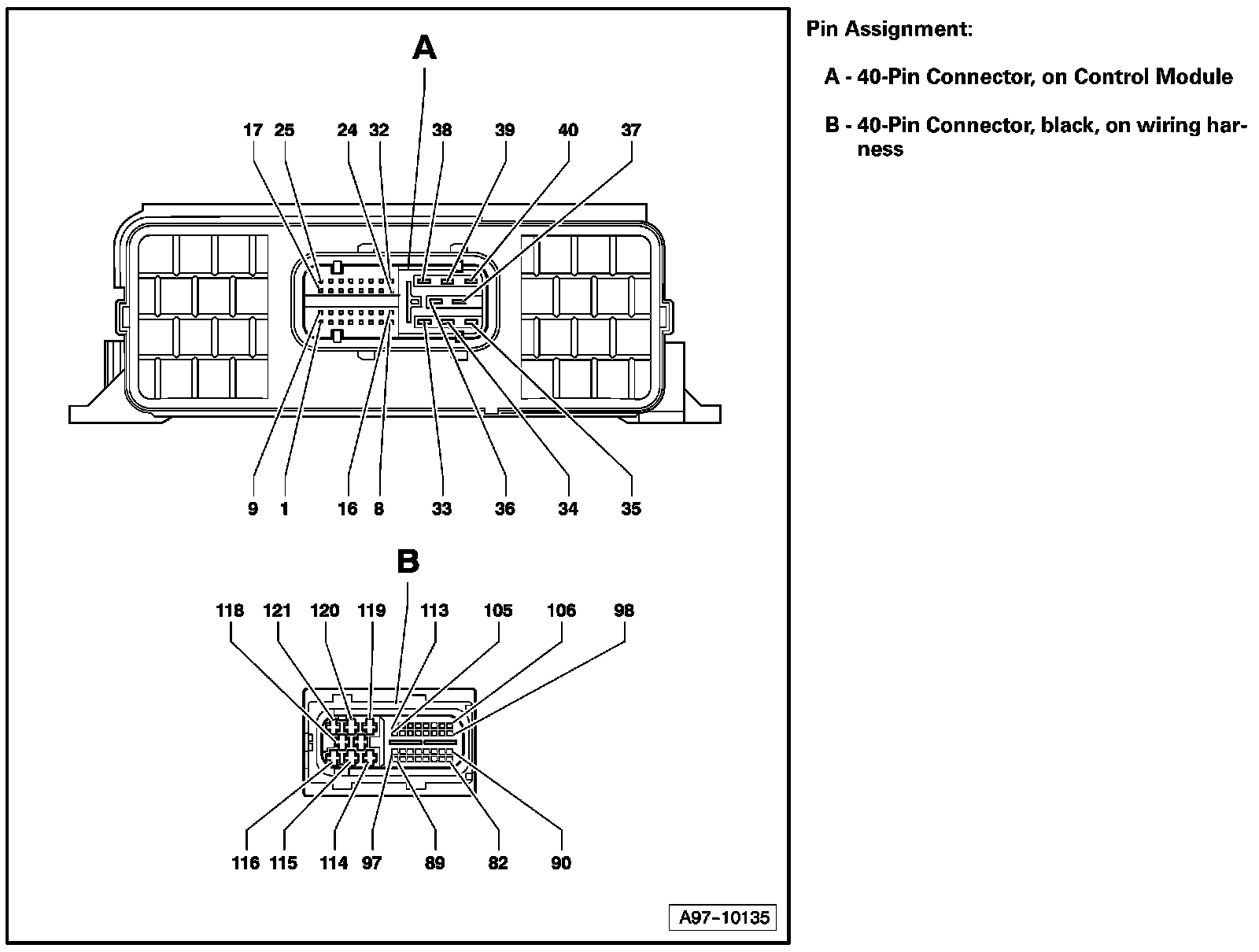 A

17 25 24 32 38 39 40 37

9 1 16 8 33 36 34 35

B

118 121 120 119 113 105 106 98

116 115 114 97 89 82 90

A97-10135

Pin Assignment:

A - 40-Pin Connector, on Control Module

B - 40-Pin Connector, black, on wiring harness