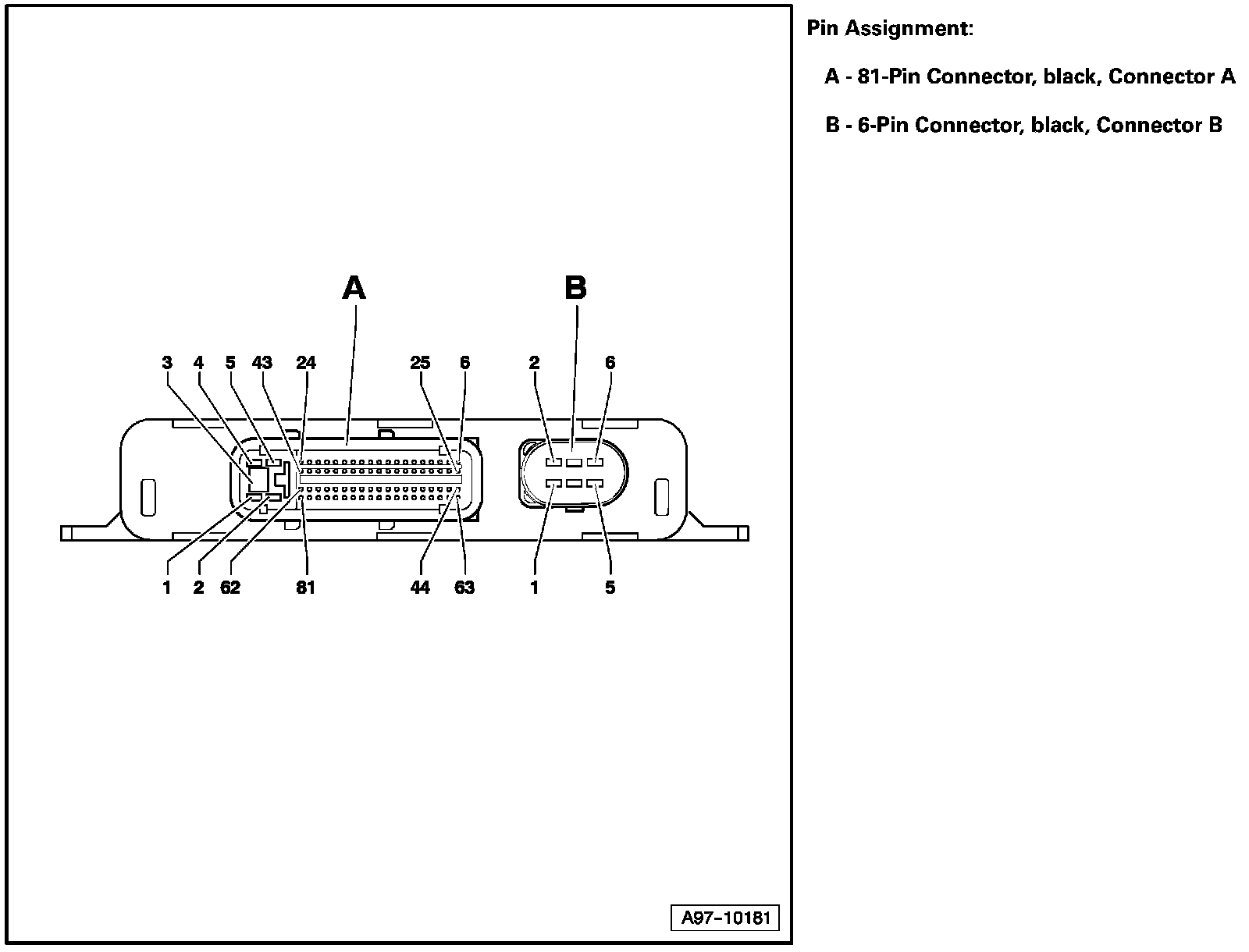 A

B

3 4 5 43 24

25 6

2 6

1 2 62 81

44 63

1 5

A97–10181

Pin Assignment:

A - 81-Pin Connector, black, Connector A

B - 6-Pin Connector, black, Connector B