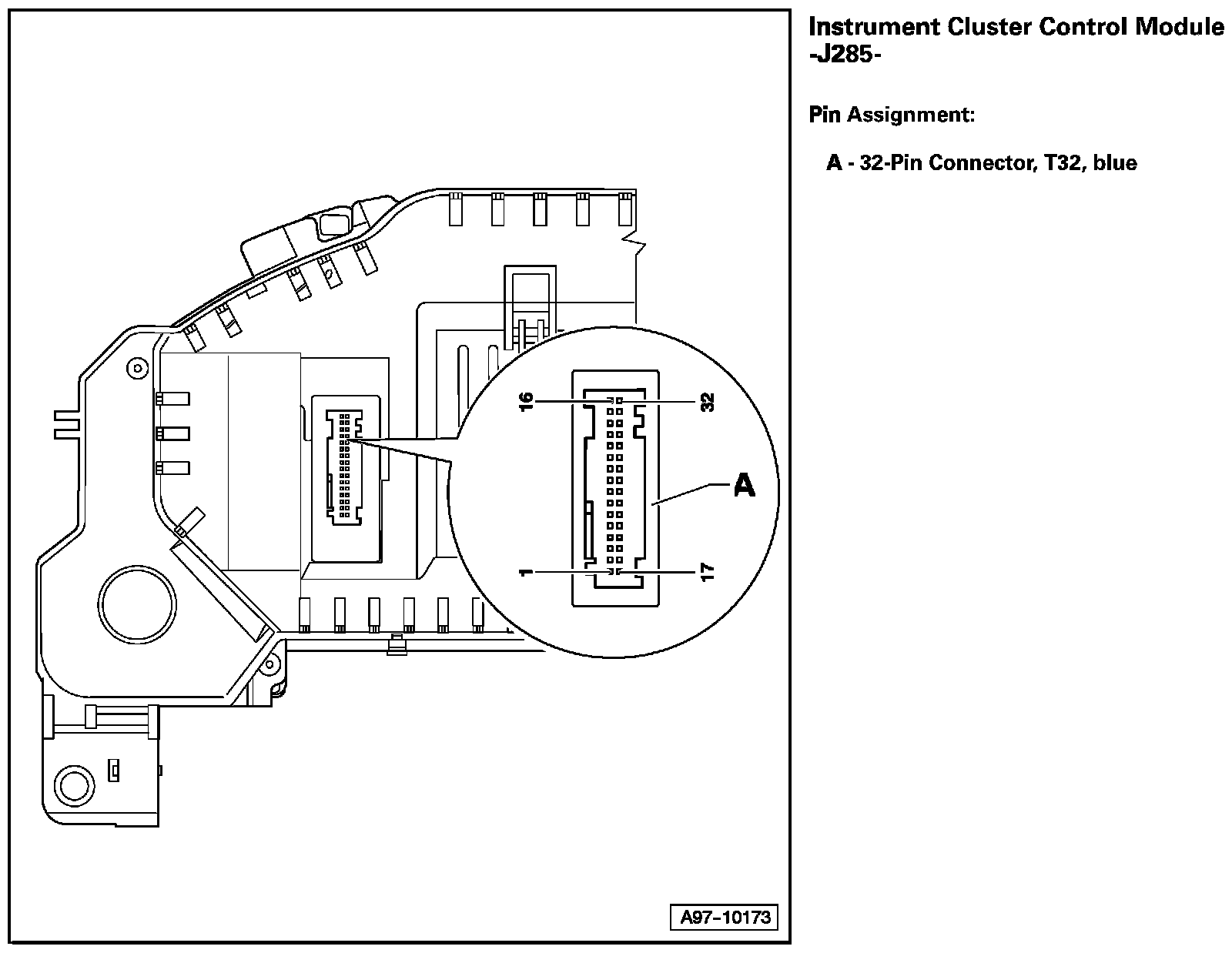 16
32
A
1
17
A97–10173

Instrument Cluster Control Module -J285-

Pin Assignment:

A - 32-Pin Connector, T32, blue