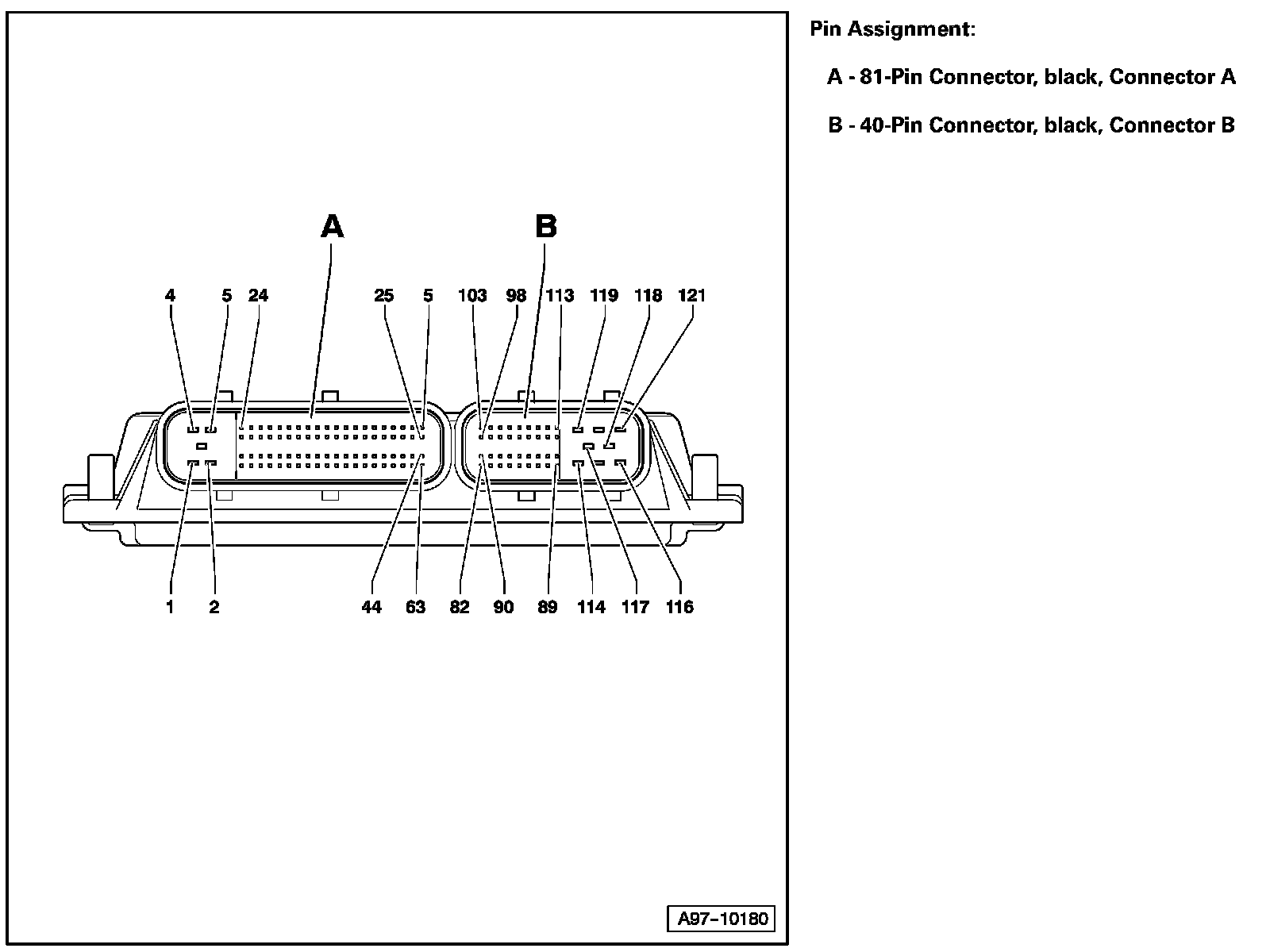 A

B

4 5 24 25 5 103 98 113 119 118 121

1 2 44 63 82 90 89 114 117 116

A97-10180

Pin Assignment:

A - 81-Pin Connector, black, Connector A

B - 40-Pin Connector, black, Connector B