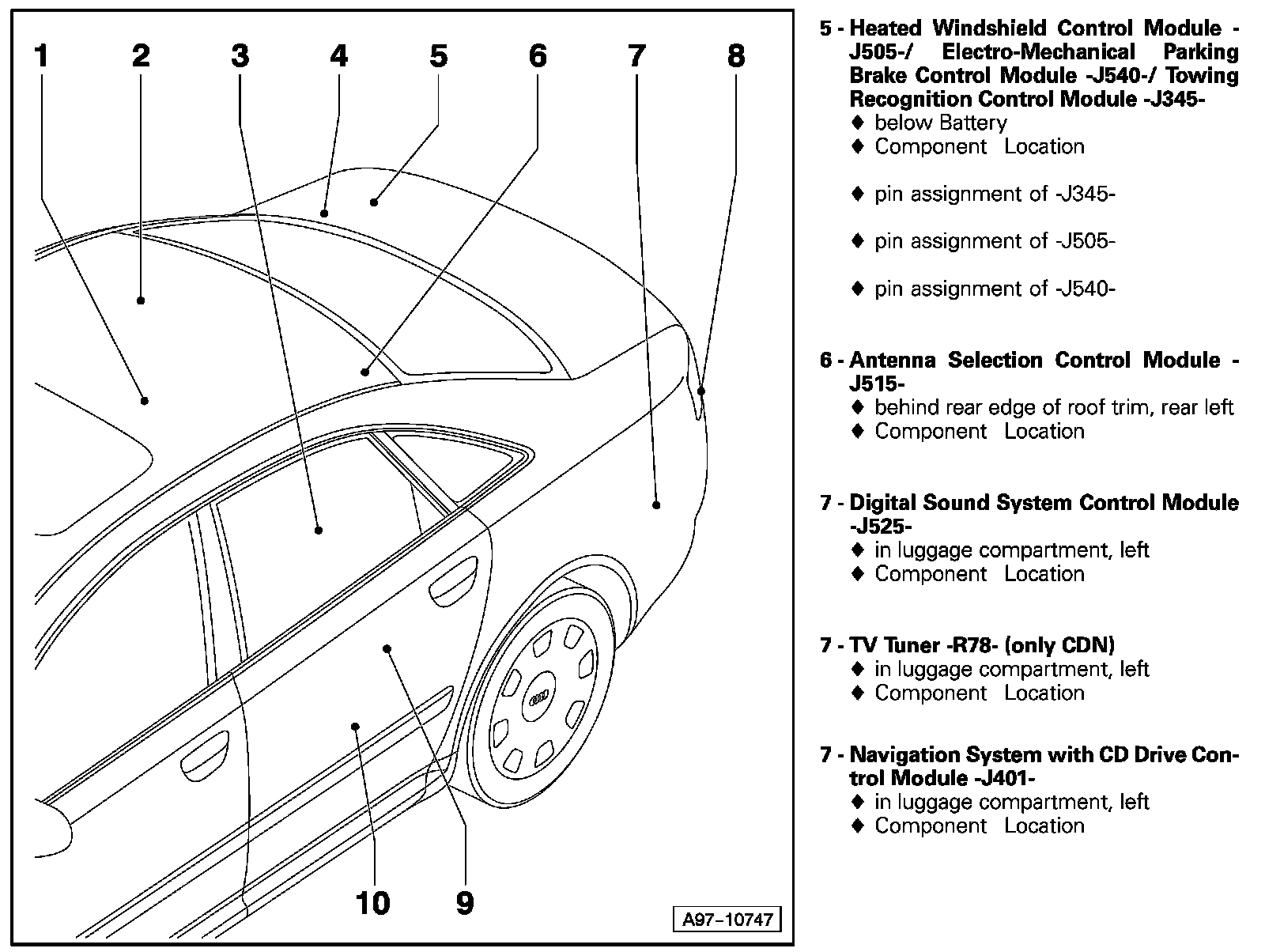 1 2 3 4 5 6 7 8

10 9

A97-10747

5 - Heated Windshield Control Module -J505-/ Electro-Mechanical Parking Brake Control Module -J540-/ Towing Recognition Control Module -J345-
♦ below Battery
♦ Component Location

♦ pin assignment of -J345-

♦ pin assignment of -J505-

♦ pin assignment of -J540-

6 - Antenna Selection Control Module -J515-
♦ behind rear edge of roof trim, rear left
♦ Component Location

7 - Digital Sound System Control Module -J525-
♦ in luggage compartment, left
♦ Component Location

7 - TV Tuner -R78- (only CDN)
♦ in luggage compartment, left
♦ Component Location

7 - Navigation System with CD Drive Control Module -J401-
♦ in luggage compartment, left
♦ Component Location