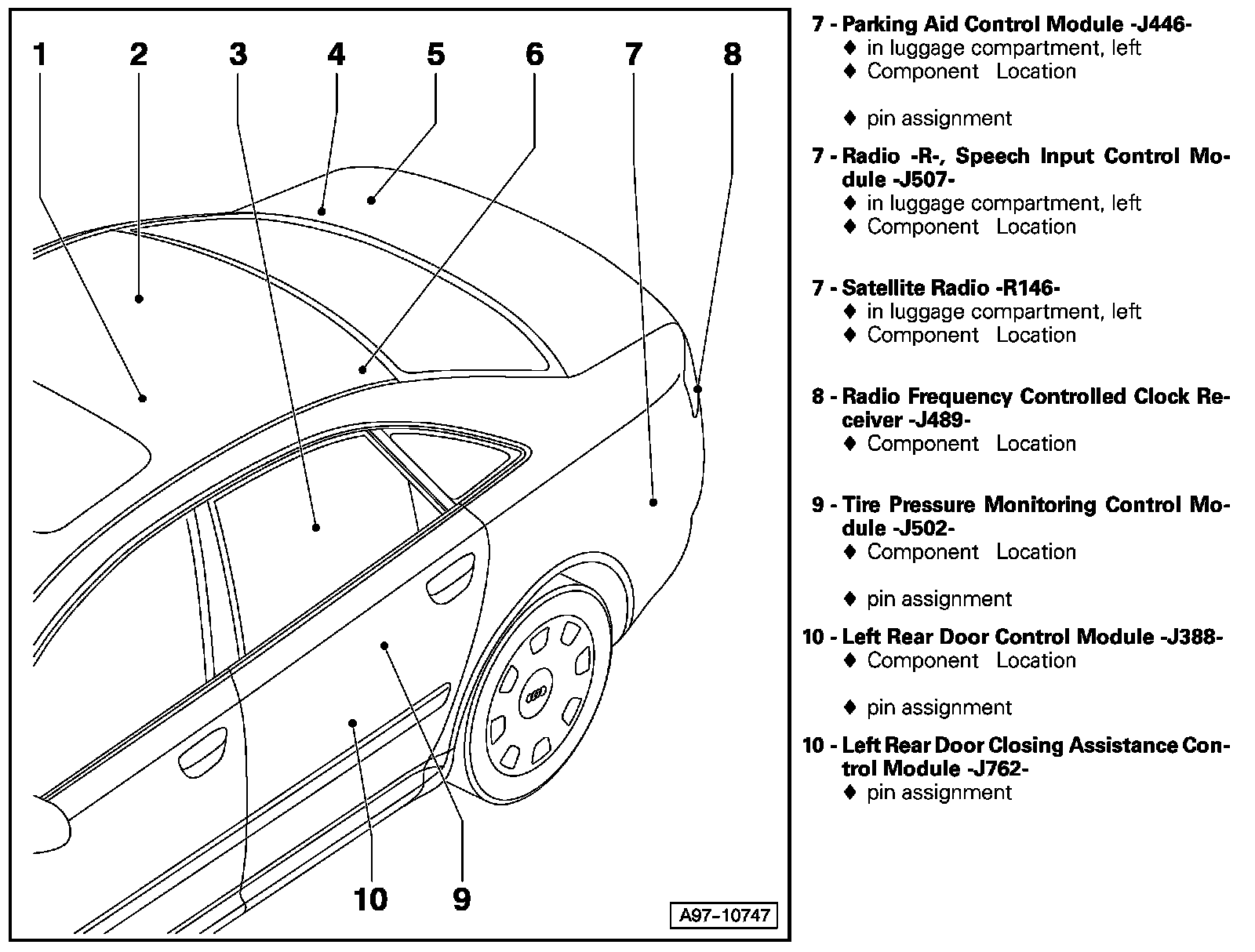 1 2 3 4 5 6 7 8

10 9

A97–10747

7 - Parking Aid Control Module -J446-
♦ in luggage compartment, left
♦ Component Location

♦ pin assignment

7 - Radio -R-, Speech Input Control Module -J507-
♦ in luggage compartment, left
♦ Component Location

7 - Satellite Radio -R146-
♦ in luggage compartment, left
♦ Component Location

8 - Radio Frequency Controlled Clock Receiver -J489-
♦ Component Location

9 - Tire Pressure Monitoring Control Module -J502-
♦ Component Location

♦ pin assignment

10 - Left Rear Door Control Module -J388-
♦ Component Location

♦ pin assignment

10 - Left Rear Door Closing Assistance Control Module -J762-
♦ pin assignment