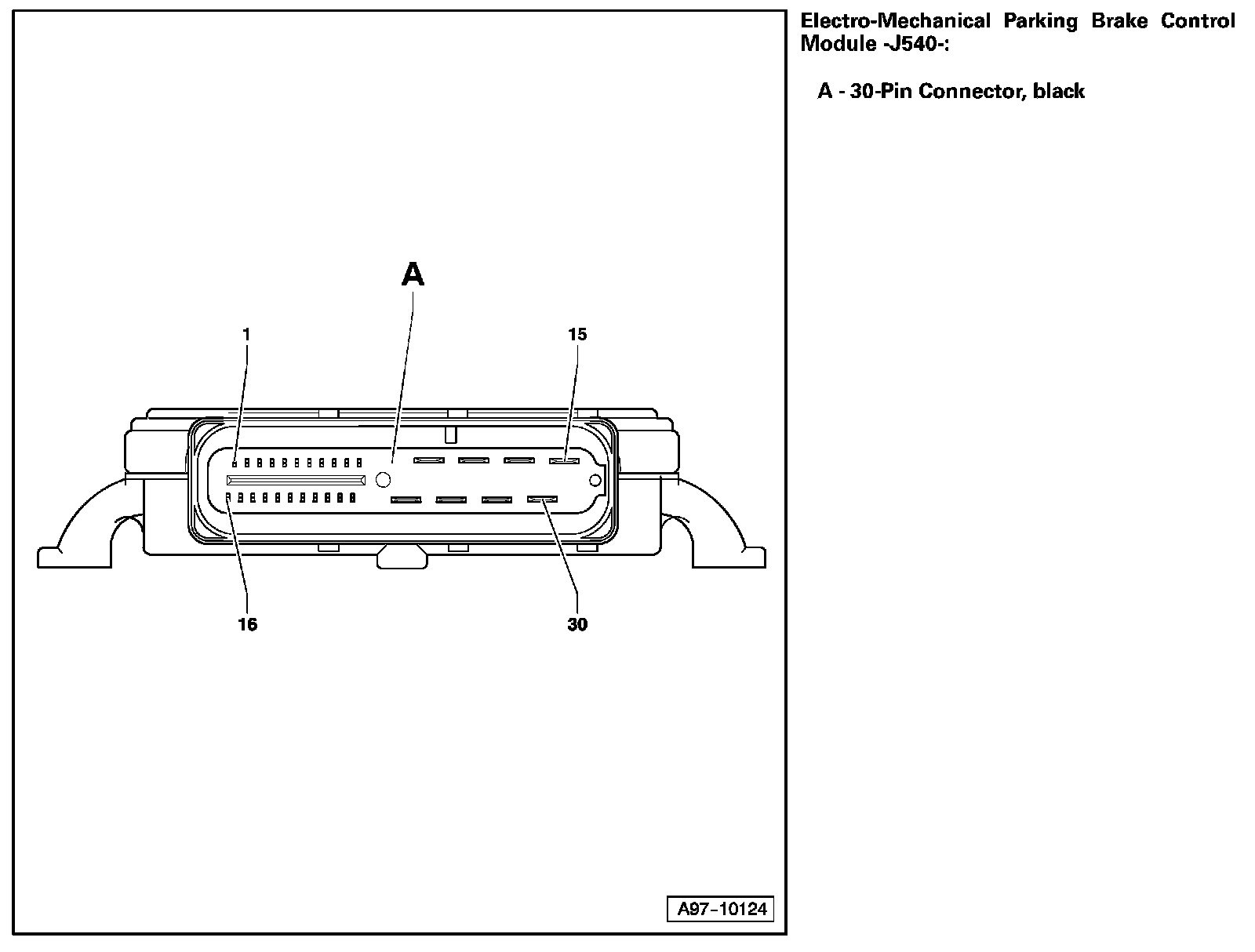 A

1

15

16

30

A97-10124

Electro-Mechanical Parking Brake Control Module -J540-:

A - 30-Pin Connector, black