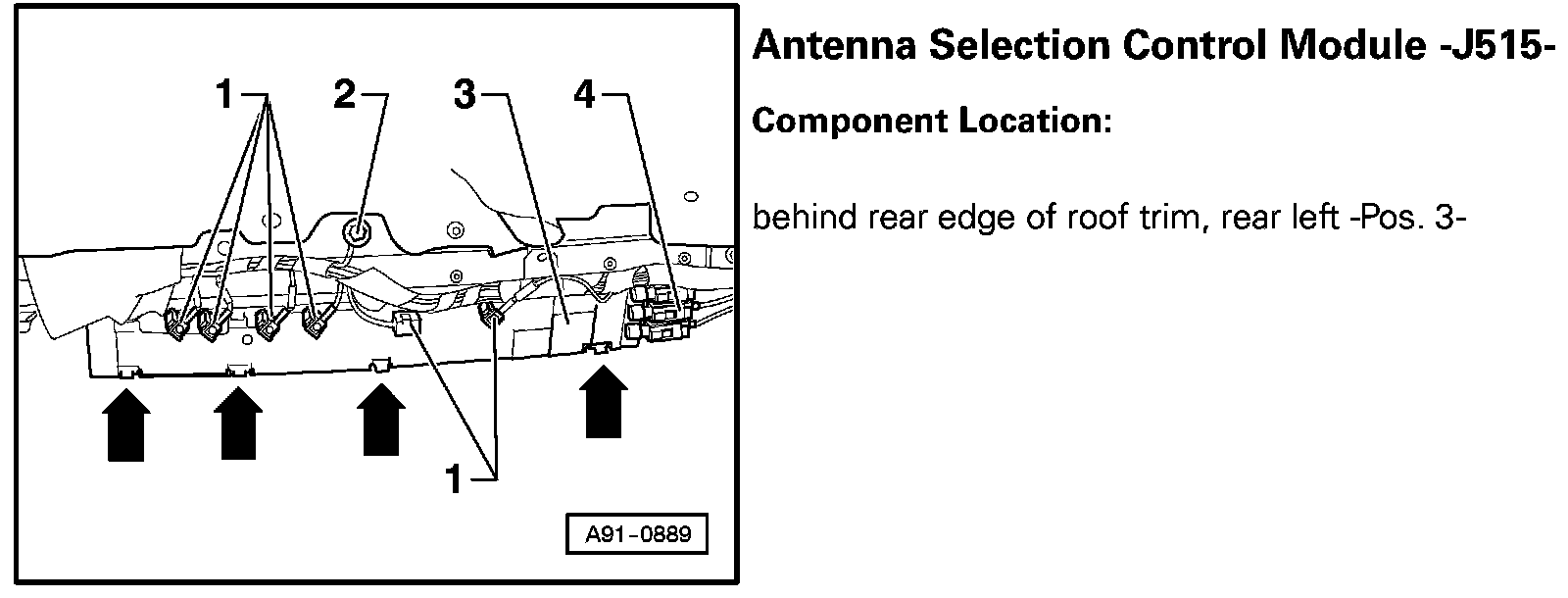 1 2 3 4

1

A91-0889

Antenna Selection Control Module -J515-

Component Location:

behind rear edge of roof trim, rear left -Pos. 3-