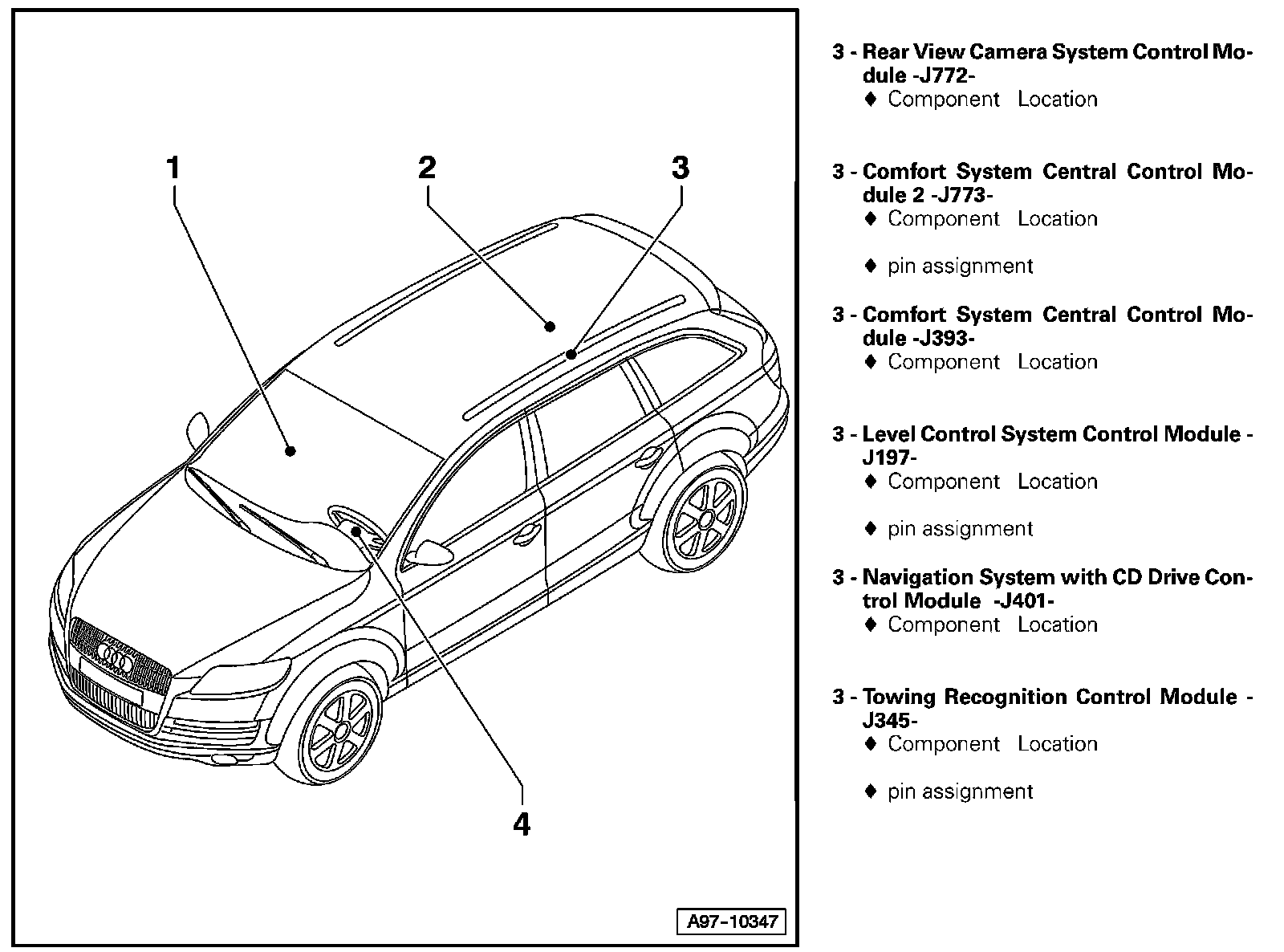 1

2

3

4

A97-10347

3 - Rear View Camera System Control Module -J772-
♦ Component Location

3 - Comfort System Central Control Module 2 -J773-
♦ Component Location

♦ pin assignment

3 - Comfort System Central Control Module -J393-
♦ Component Location

3 - Level Control System Control Module -J197-
♦ Component Location

♦ pin assignment

3 - Navigation System with CD Drive Control Module -J401-
♦ Component Location

3 - Towing Recognition Control Module -J345-
♦ Component Location

♦ pin assignment