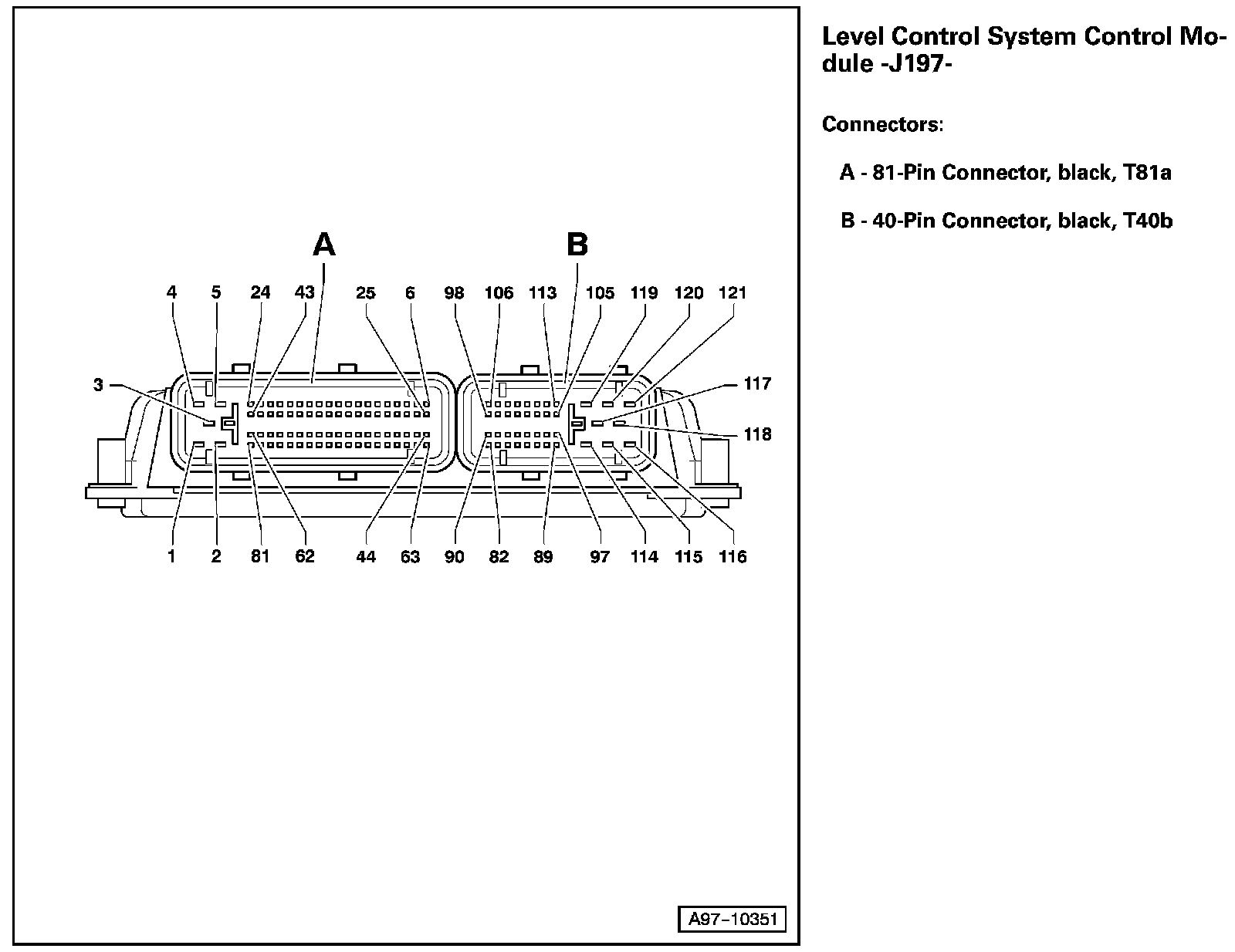 A
B
4 5 24 43 25 6 98 106 113 105 119 120 121
3
117
118
1 2 81 62 44 63 90 82 89 97 114 115 116
A97–10351

Level Control System Control Module -J197-

Connectors:

A - 81-Pin Connector, black, T81a

B - 40-Pin Connector, black, T40b