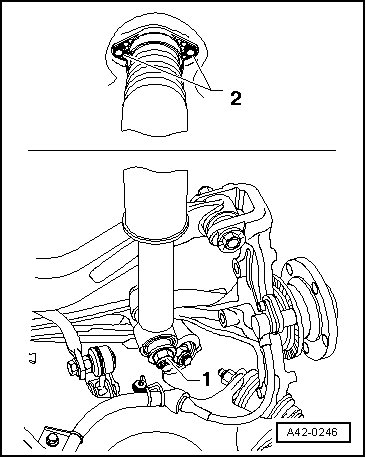 2

1

A42-0246