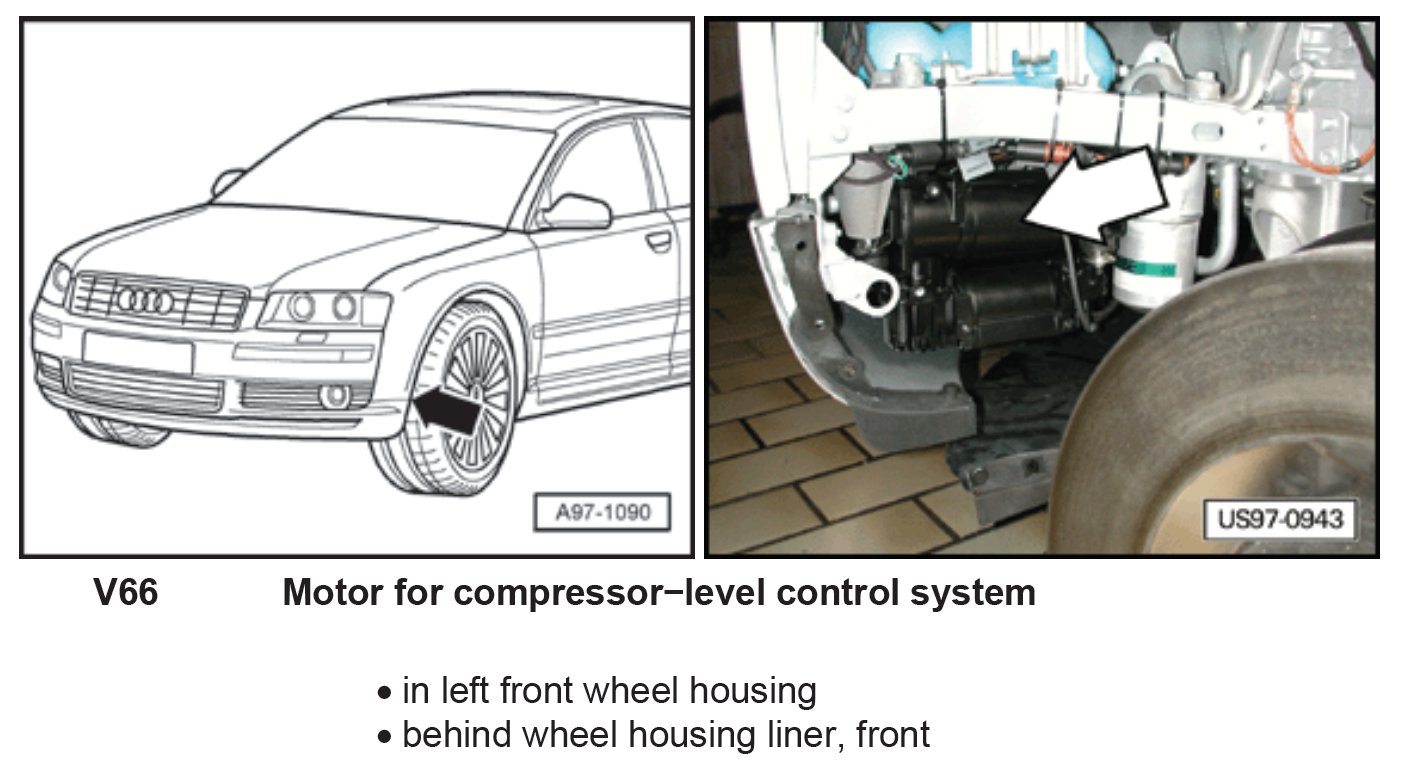 A97-1090

US97-0943

V66 Motor for compressor−level control system

• in left front wheel housing
• behind wheel housing liner, front