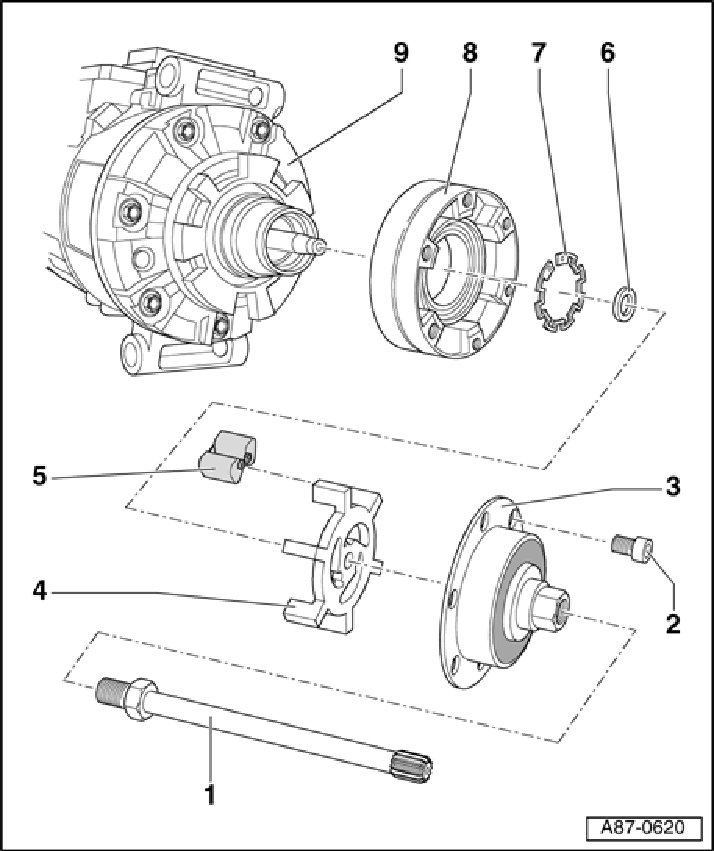 9
8
7
6
5
3
4
2
1
A87-0620