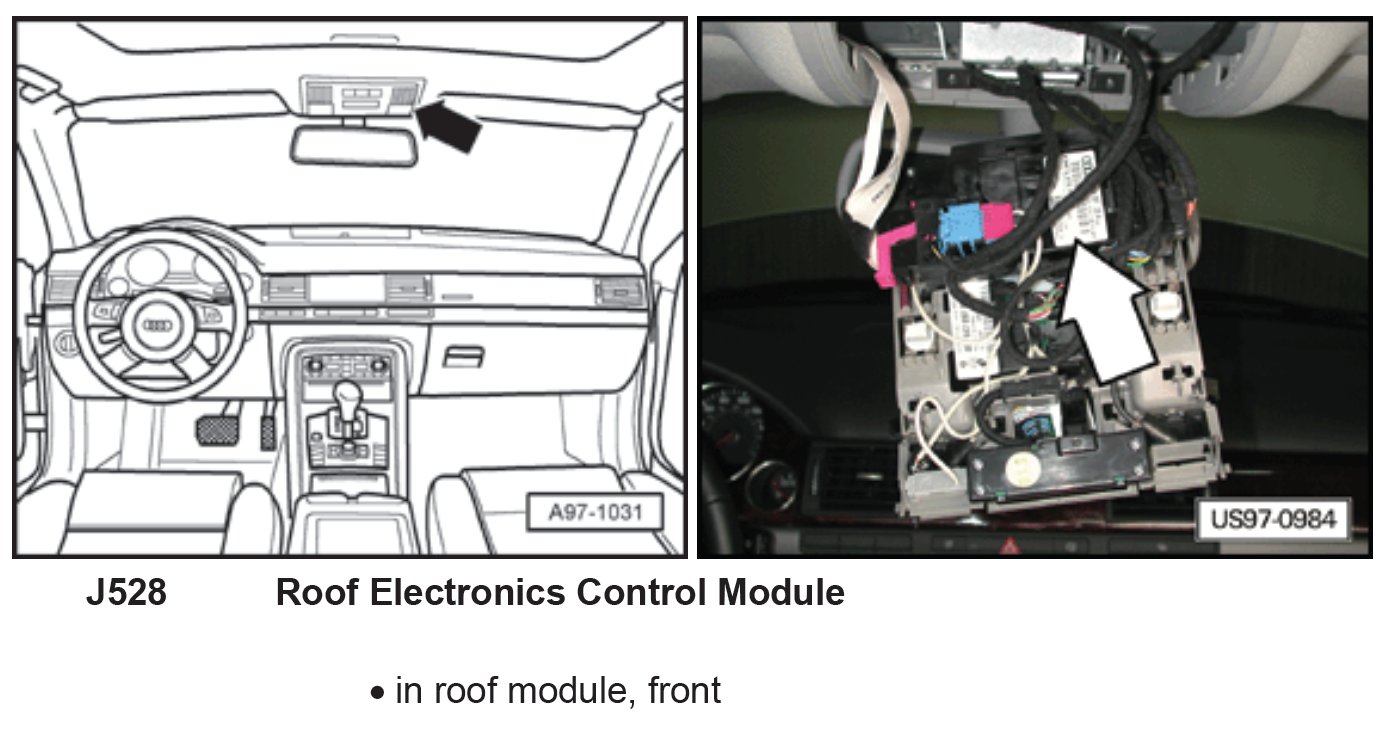 A97-1031

US97-0984

J528 Roof Electronics Control Module

• in roof module, front